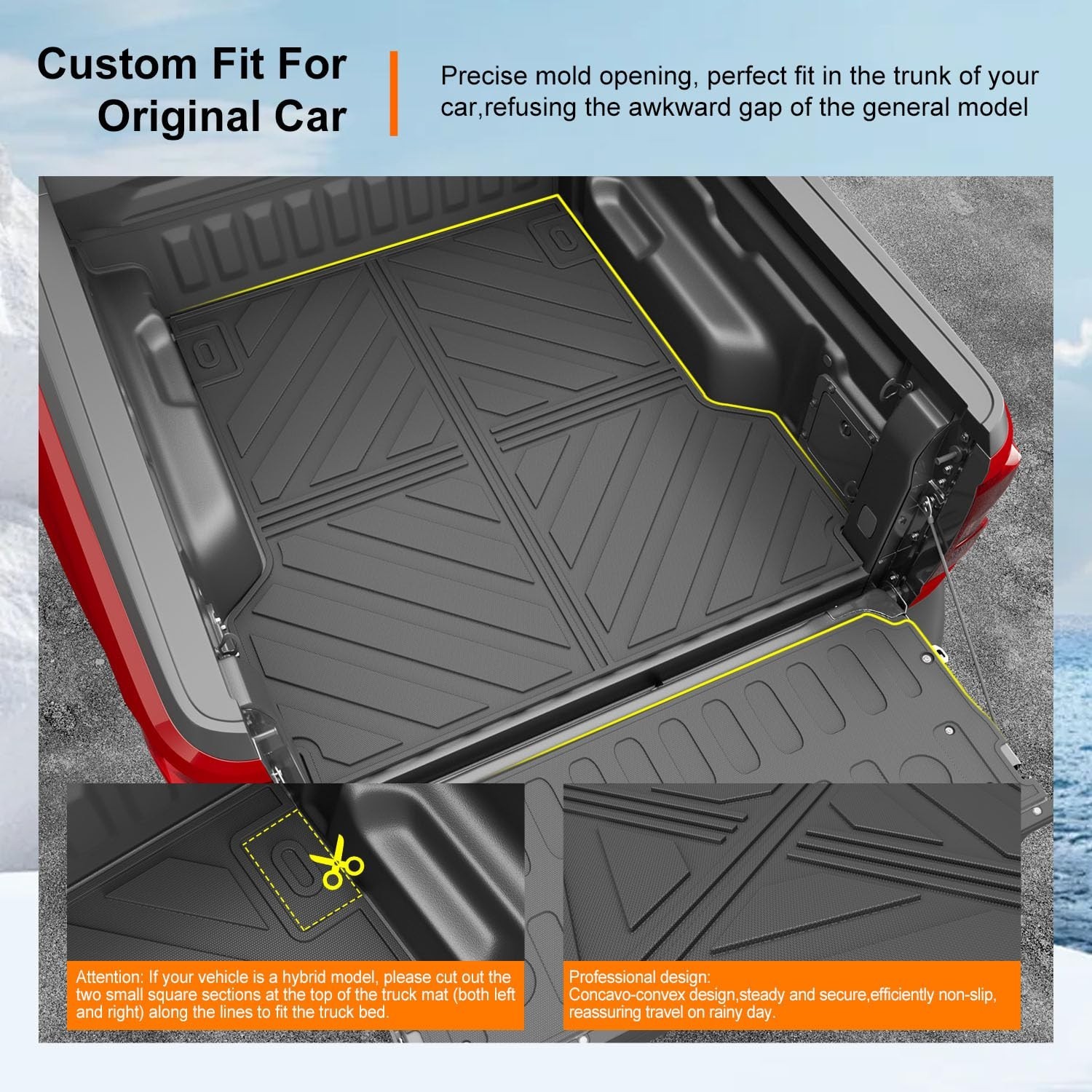 Custom Fit For Original Car

Precise mold opening, perfect fit in the trunk of your car,refusing the awkward gap of the general model

Attention: If your vehicle is a hybrid model, please cut out the two small square sections at the top of the truck mat (both left and right) along the lines to fit the truck bed.

Professional design:
Concavo-convex design,steady and secure,efficiently non-slip, reassuring travel on rainy day.