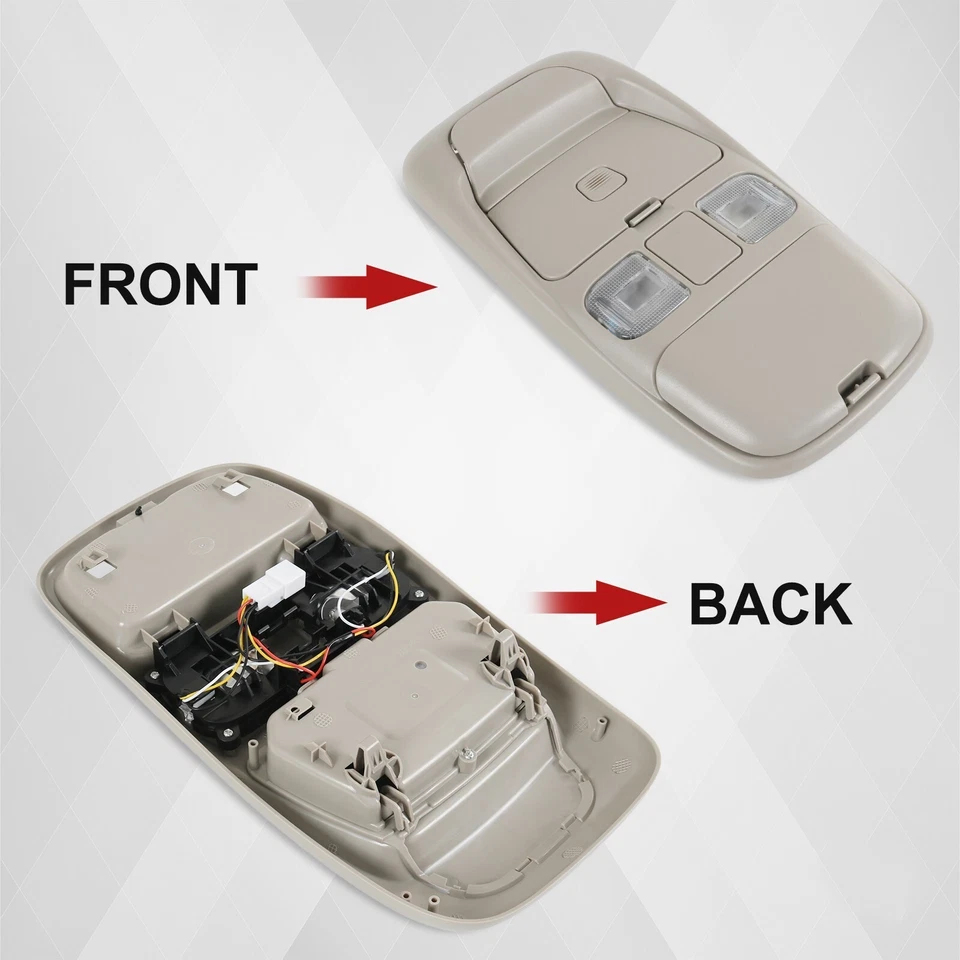 FRONT

BACK