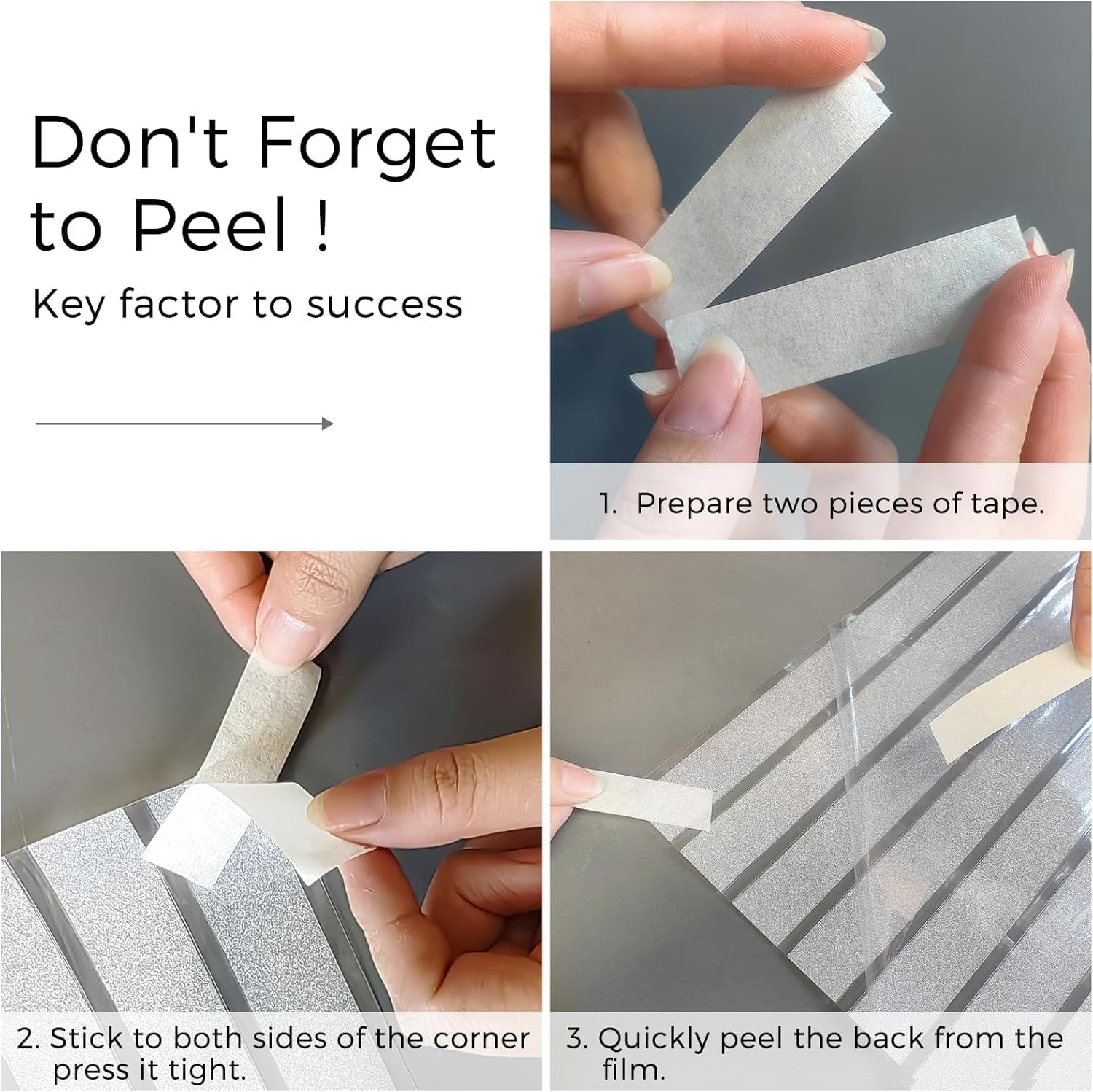 Don't Forget to Peel !

Key factor to success

1. Prepare two pieces of tape.

2. Stick to both sides of the corner press it tight.

3. Quickly peel the back from the film.