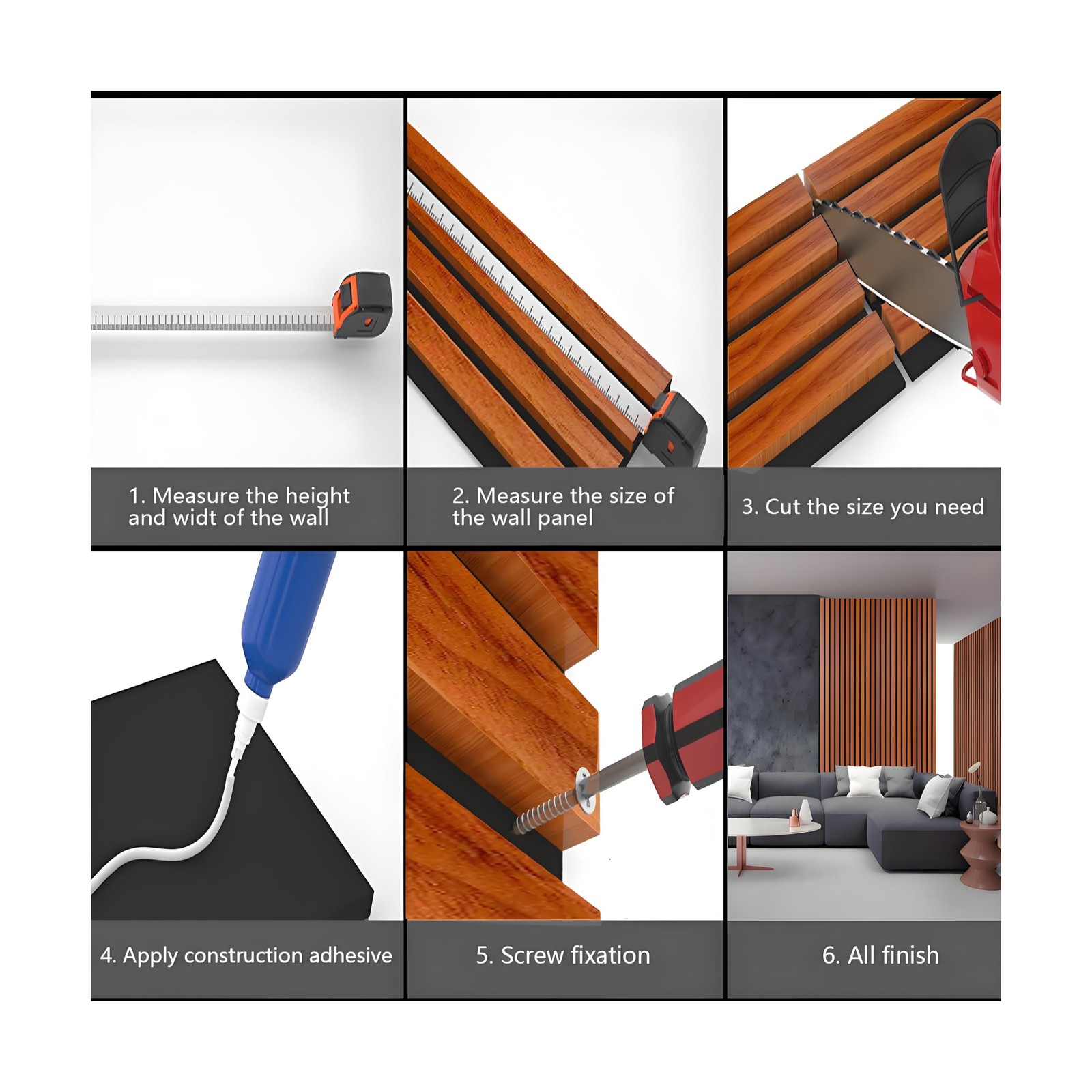 1. Measure the height and widt of the wall

2. Measure the size of the wall panel

3. Cut the size you need

4. Apply construction adhesive

5. Screw fixation

6. All finish