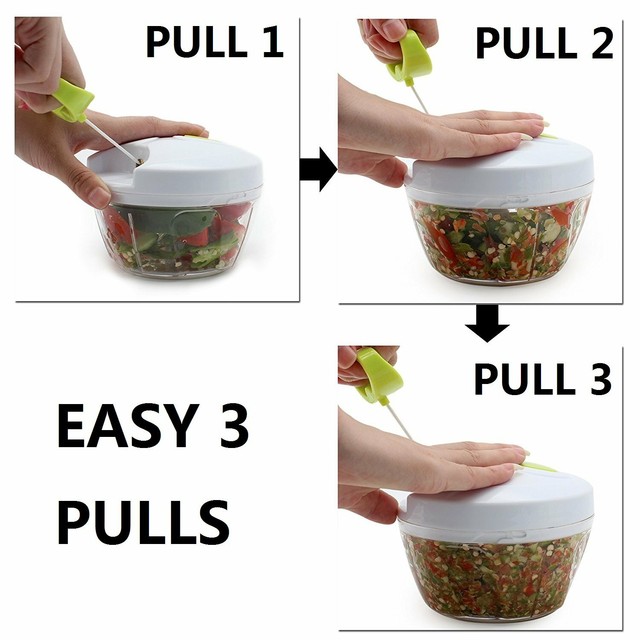 PULL 1

PULL 2

PULL 3

EASY 3 PULLS