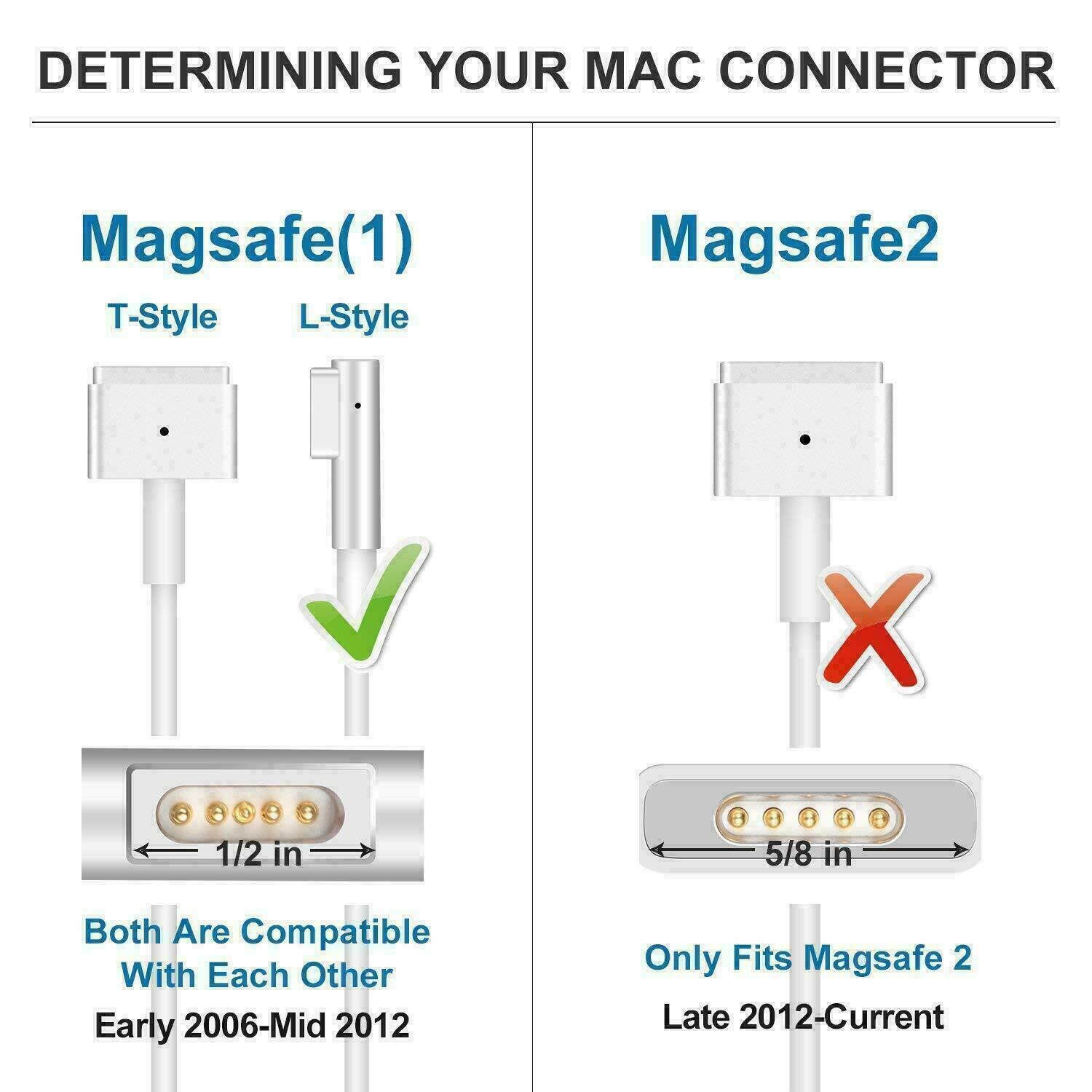 DETERMINING YOUR MAC CONNECTOR

Magsafe(1)

T-Style L-Style

1/2 in

Both Are Compatible With Each Other

Early 2006-Mid 2012

Magsafe2

5/8 in

Only Fits Magsafe 2

Late 2012-Current