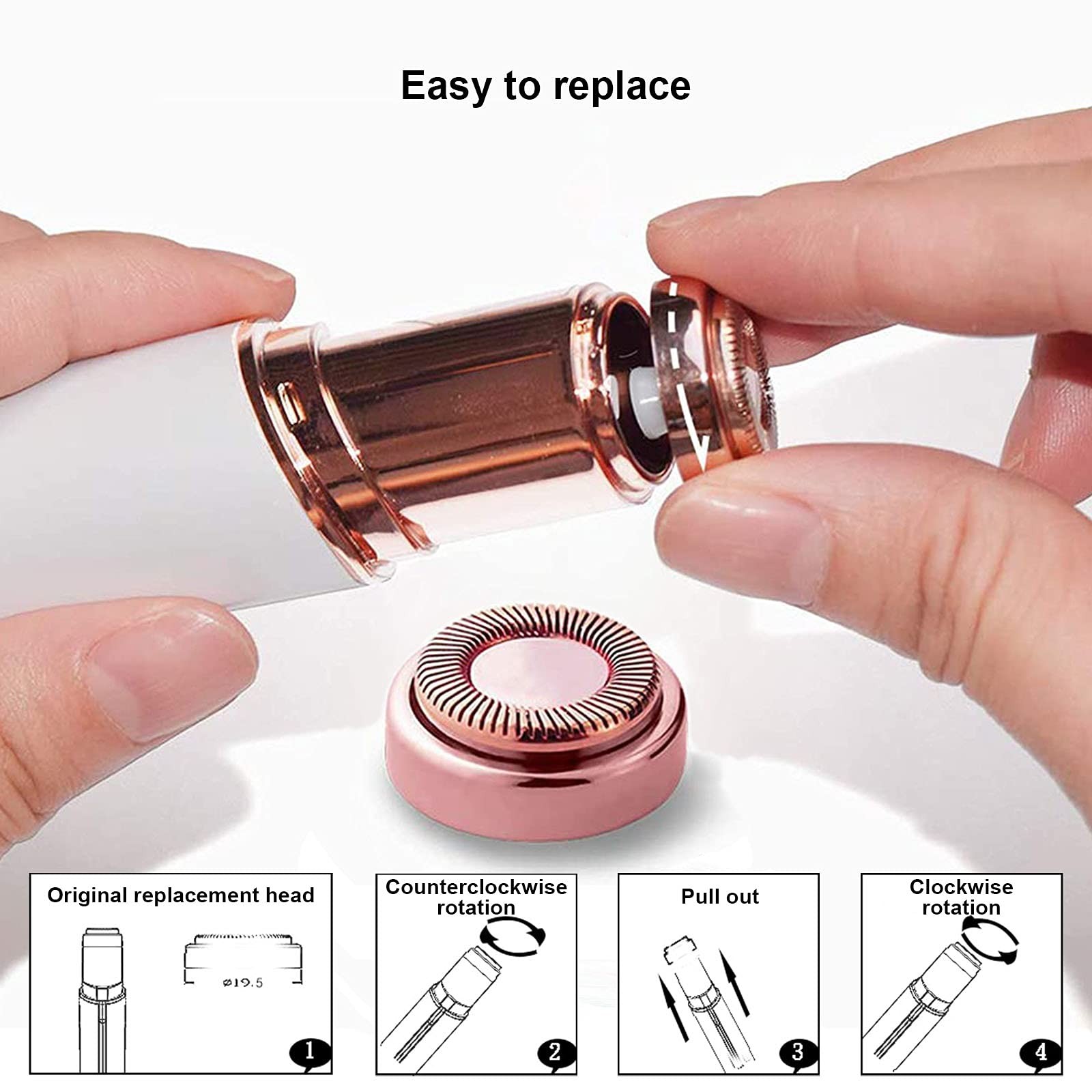 Easy to replace

Original replacement head

ø19.5

1

Counterclockwise rotation

2

Pull out

3

Clockwise rotation

4