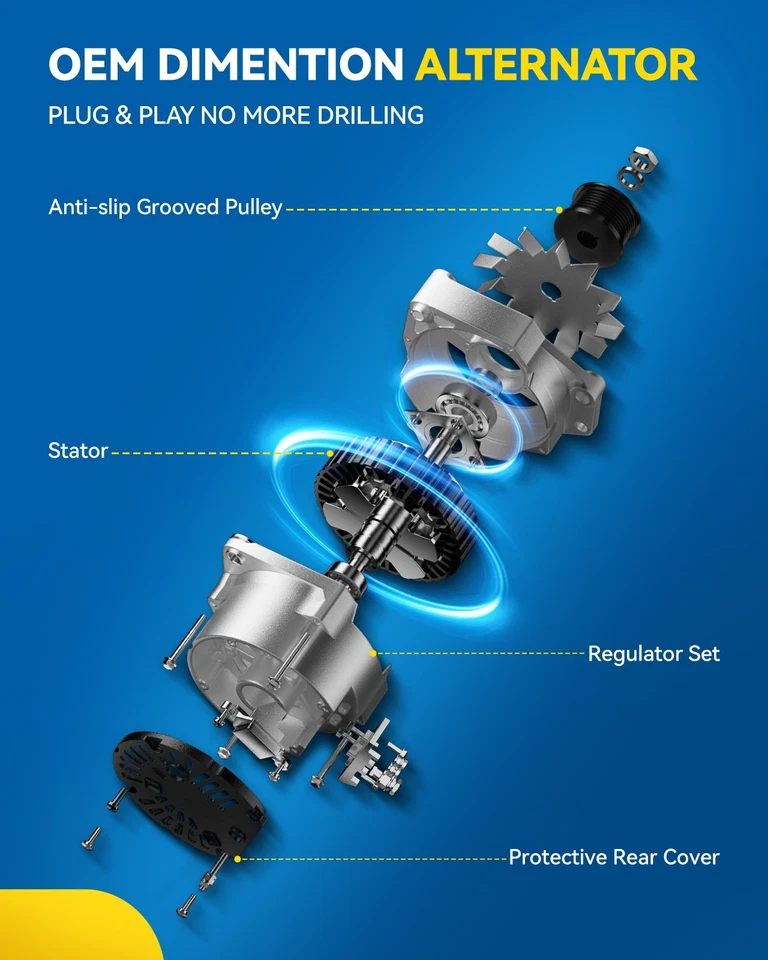 OEM DIMENTION ALTERNATOR

PLUG & PLAY NO MORE DRILLING

Anti-slip Grooved Pulley

Stator

Regulator Set

Protective Rear Cover