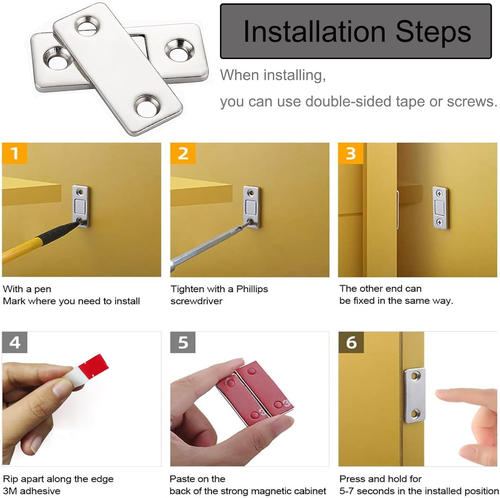 Installation Steps

When installing,
you can use double-sided tape or screws.

1
With a pen
Mark where you need to install

2
Tighten with a Phillips screwdriver

3
The other end can be fixed in the same way.

4
Rip apart along the edge 3M adhesive

5
Paste on the back of the strong magnetic cabinet

6
Press and hold for 5-7 seconds in the installed position