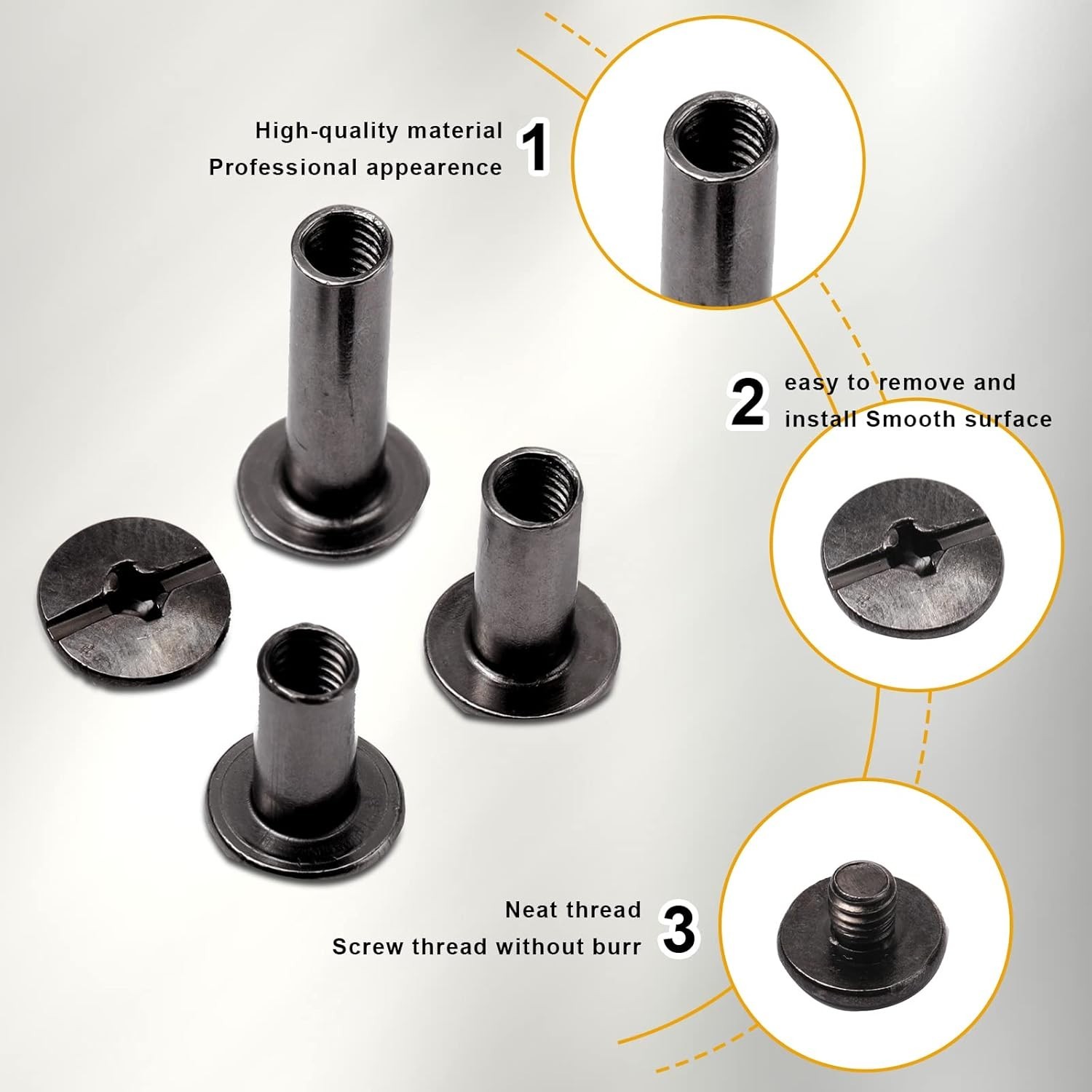 High-quality material
Professional appearence 1

2 easy to remove and install Smooth surface

Neat thread
Screw thread without burr 3