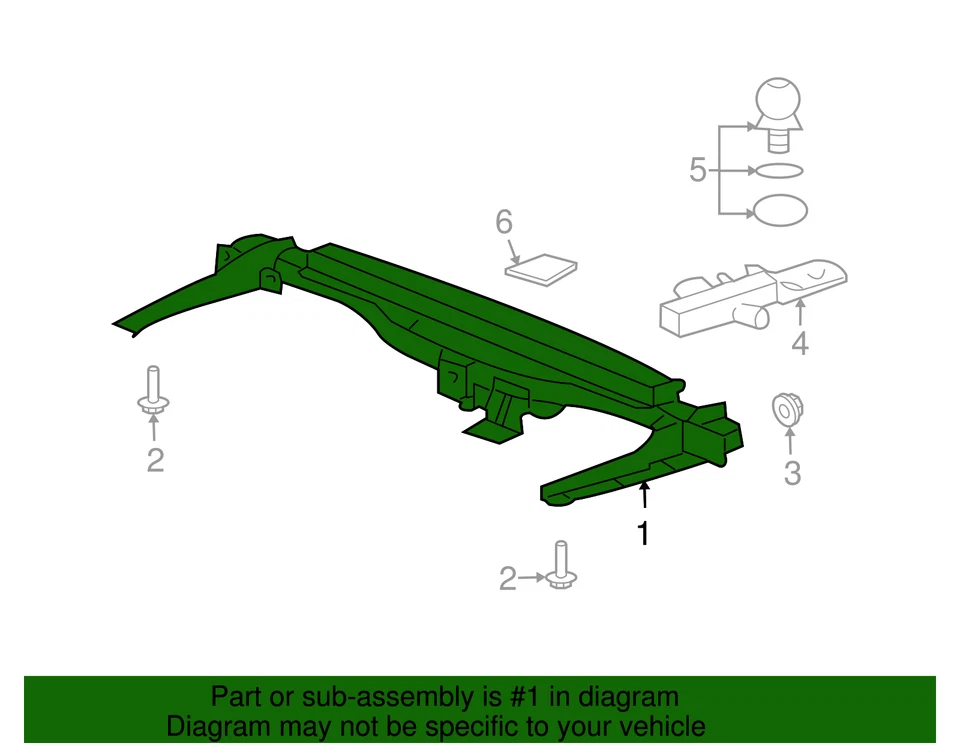 5
6
4
2
3
1
2

Part or sub-assembly is #1 in diagram
Diagram may not be specific to your vehicle