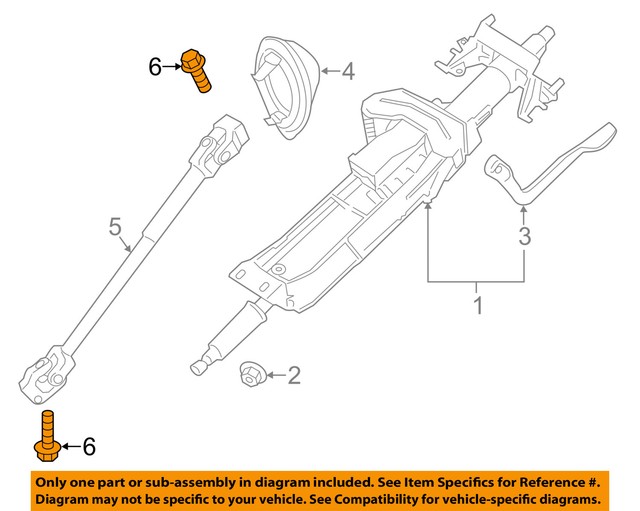 6
4
5
3
1
2
6

Only one part or sub-assembly in diagram included. See Item Specifics for Reference #. Diagram may not be specific to your vehicle. See Compatibility for vehicle-specific diagrams.