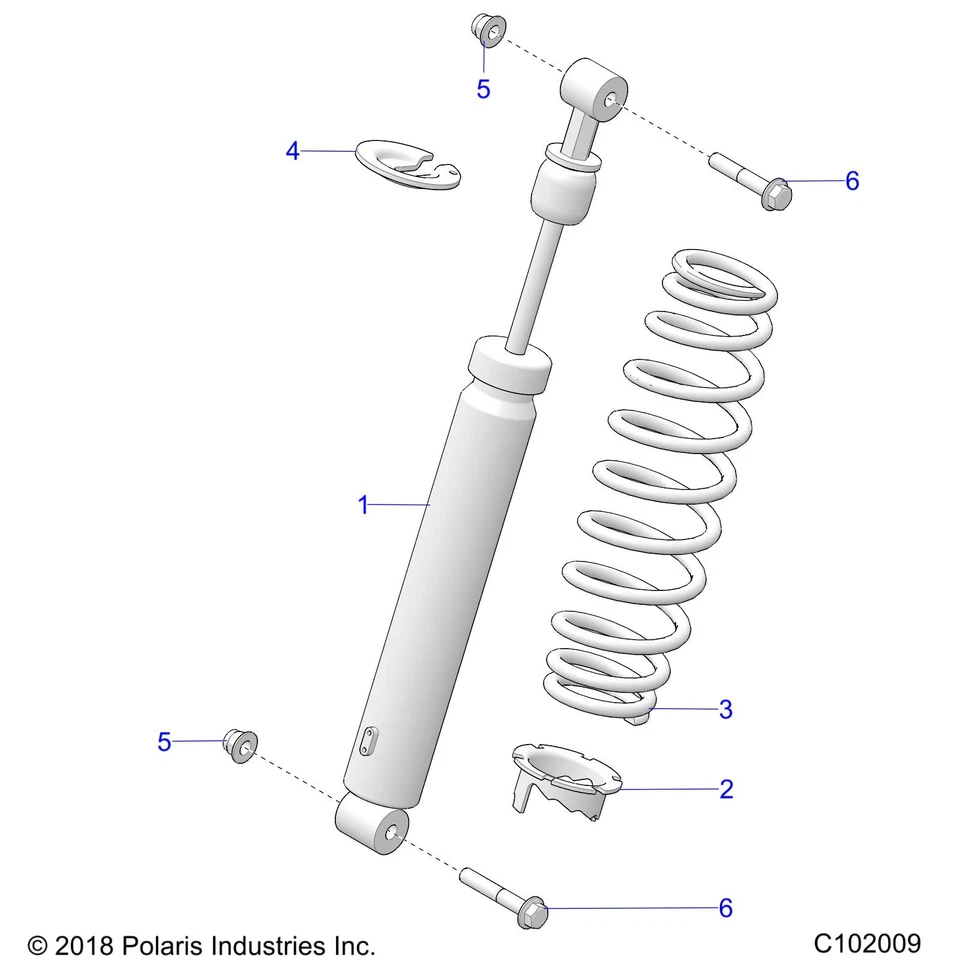 5
4
6
1
3
5
2
6
© 2018 Polaris Industries Inc.
C102009