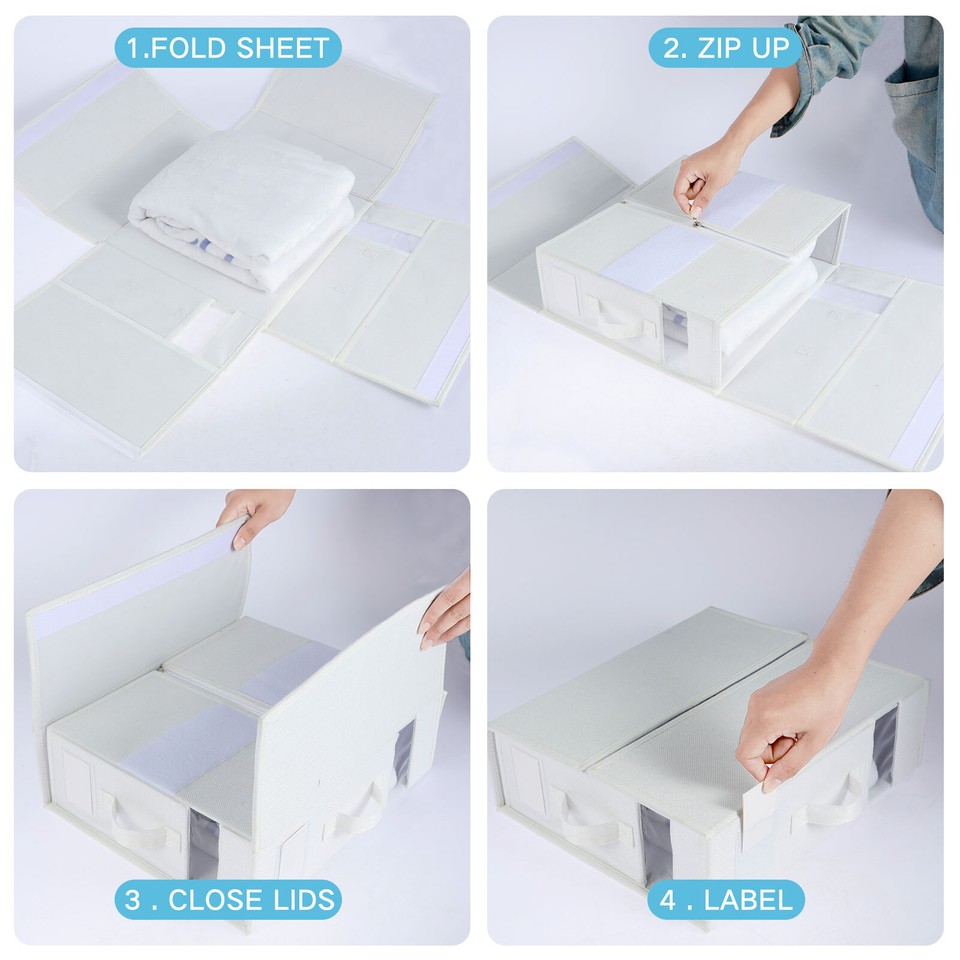 1.FOLD SHEET

2. ZIP UP

3 . CLOSE LIDS

4 . LABEL