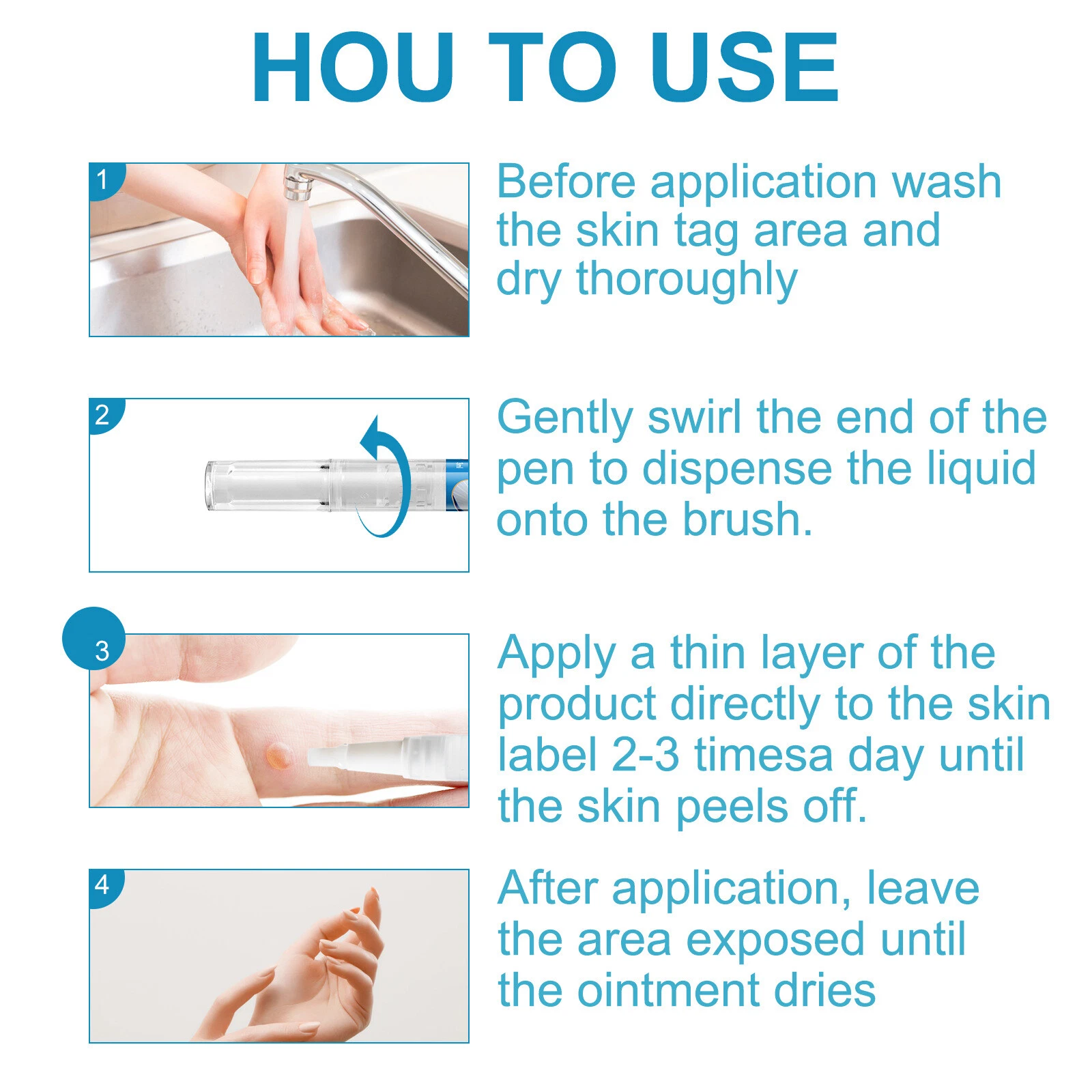 HOU TO USE

1

Before application wash the skin tag area and dry thoroughly

2

Gently swirl the end of the pen to dispense the liquid onto the brush.

3

Apply a thin layer of the product directly to the skin label 2-3 timesa day until the skin peels off.

4

After application, leave the area exposed until the ointment dries