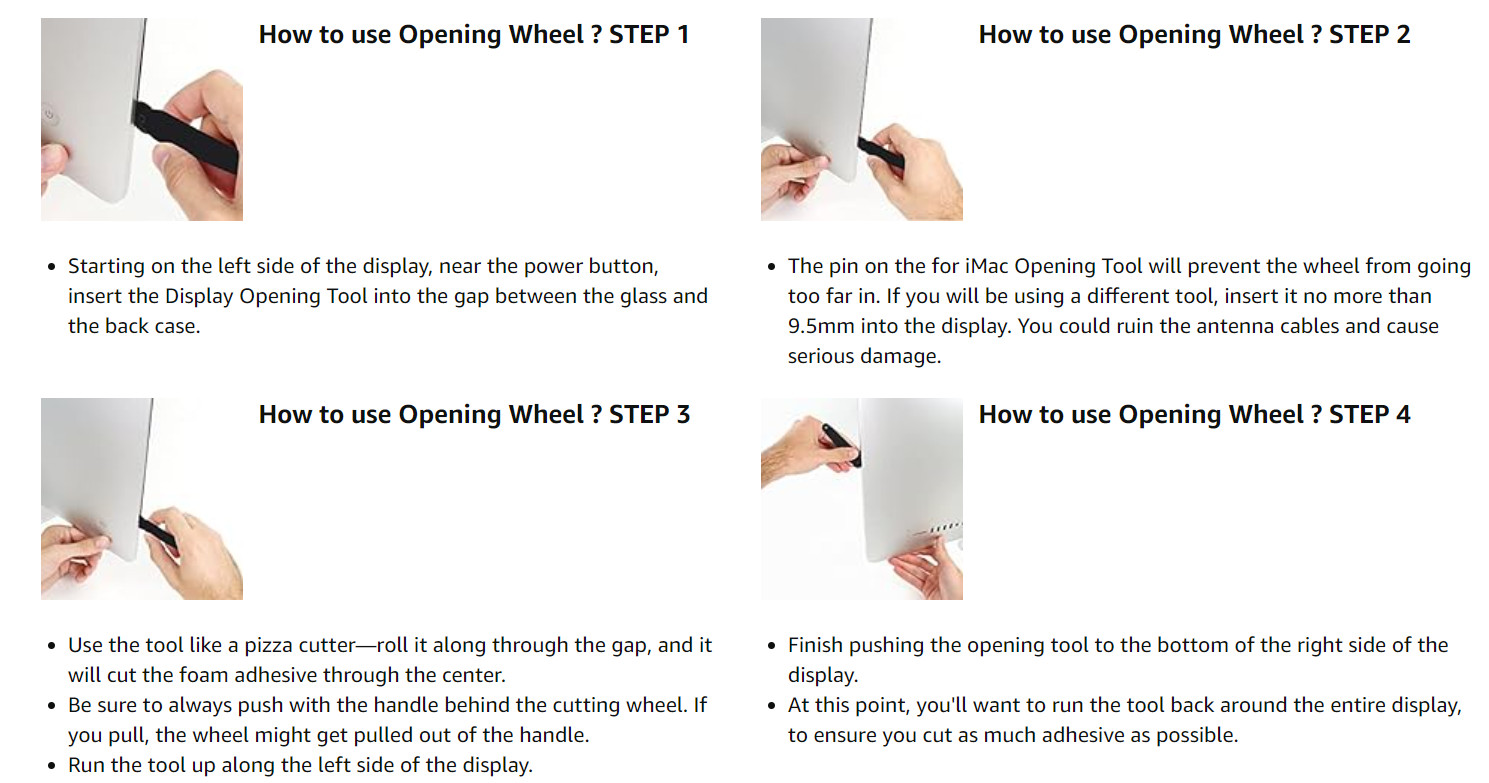 How to use Opening Wheel ? STEP 1

- Starting on the left side of the display, near the power button, insert the Display Opening Tool into the gap between the glass and the back case.

How to use Opening Wheel ? STEP 2

- The pin on the for iMac Opening Tool will prevent the wheel from going too far in. If you will be using a different tool, insert it no more than 9.5mm into the display. You could ruin the antenna cables and cause serious damage.

How to use Opening Wheel ? STEP 3

- Use the tool like a pizza cutter—roll it along through the gap, and it will cut the foam adhesive through the center.
- Be sure to always push with the handle behind the cutting wheel. If you pull, the wheel might get pulled out of the handle.
- Run the tool up along the left side of the display.

How to use Opening Wheel ? STEP 4

- Finish pushing the opening tool to the bottom of the right side of the display.
- At this point, you'll want to run the tool back around the entire display, to ensure you cut as much adhesive as possible.