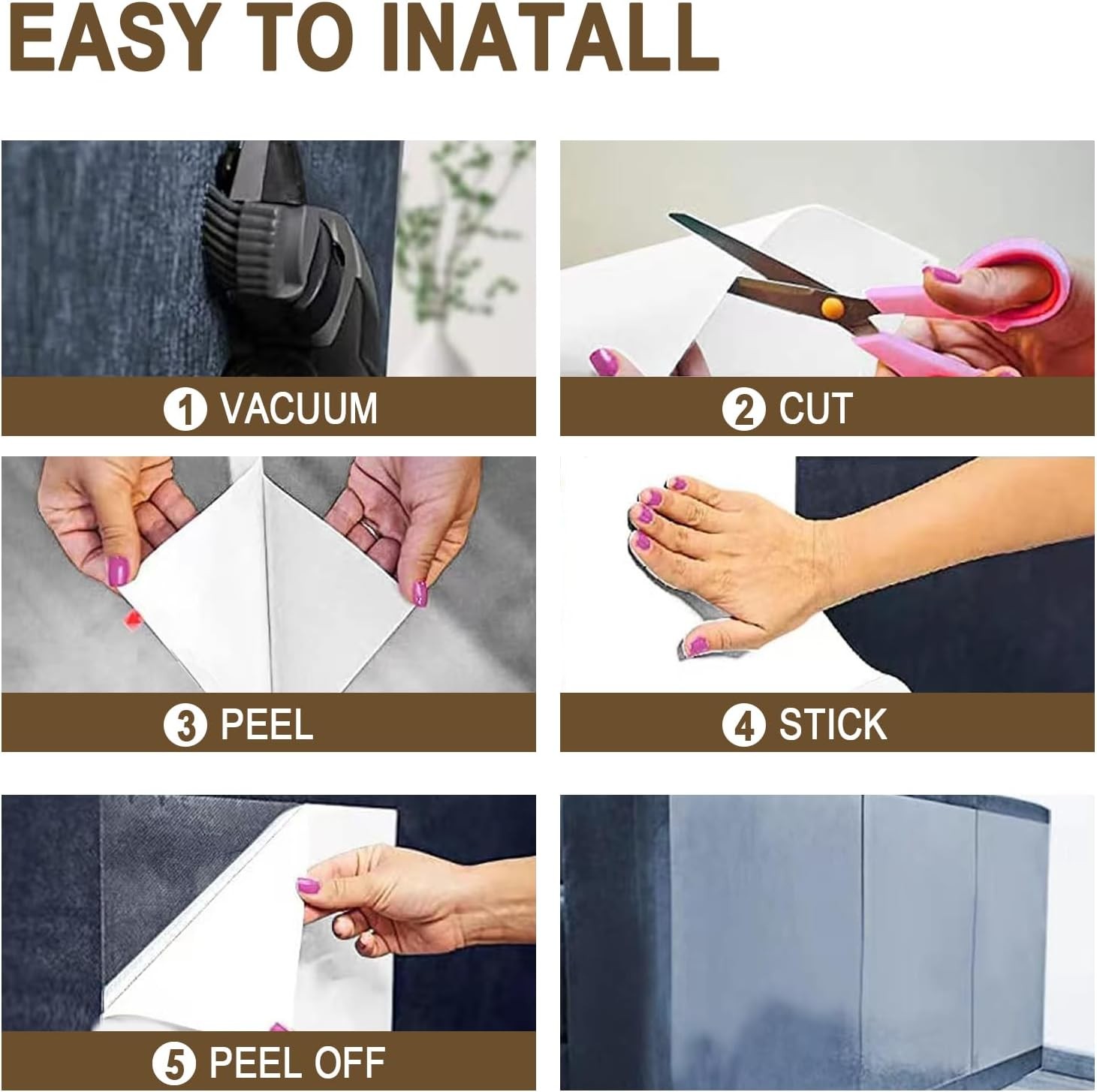 EASY TO INATALL

1 VACUUM

2 CUT

3 PEEL

4 STICK

5 PEEL OFF