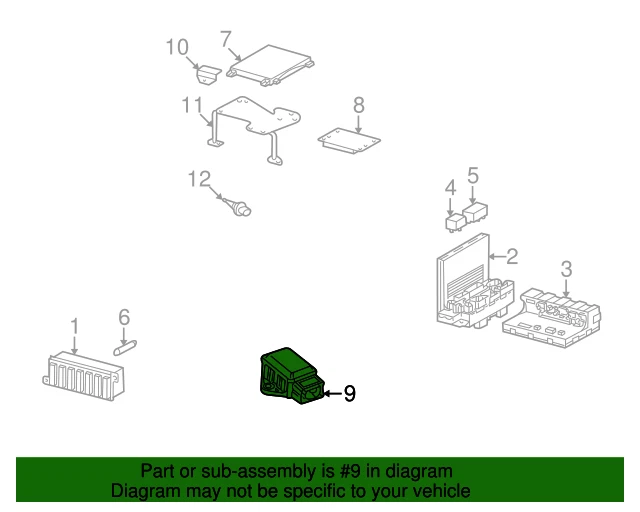 10
7
11
8
12
4
5
2
3
1
6
9

Part or sub-assembly is #9 in diagram
Diagram may not be specific to your vehicle