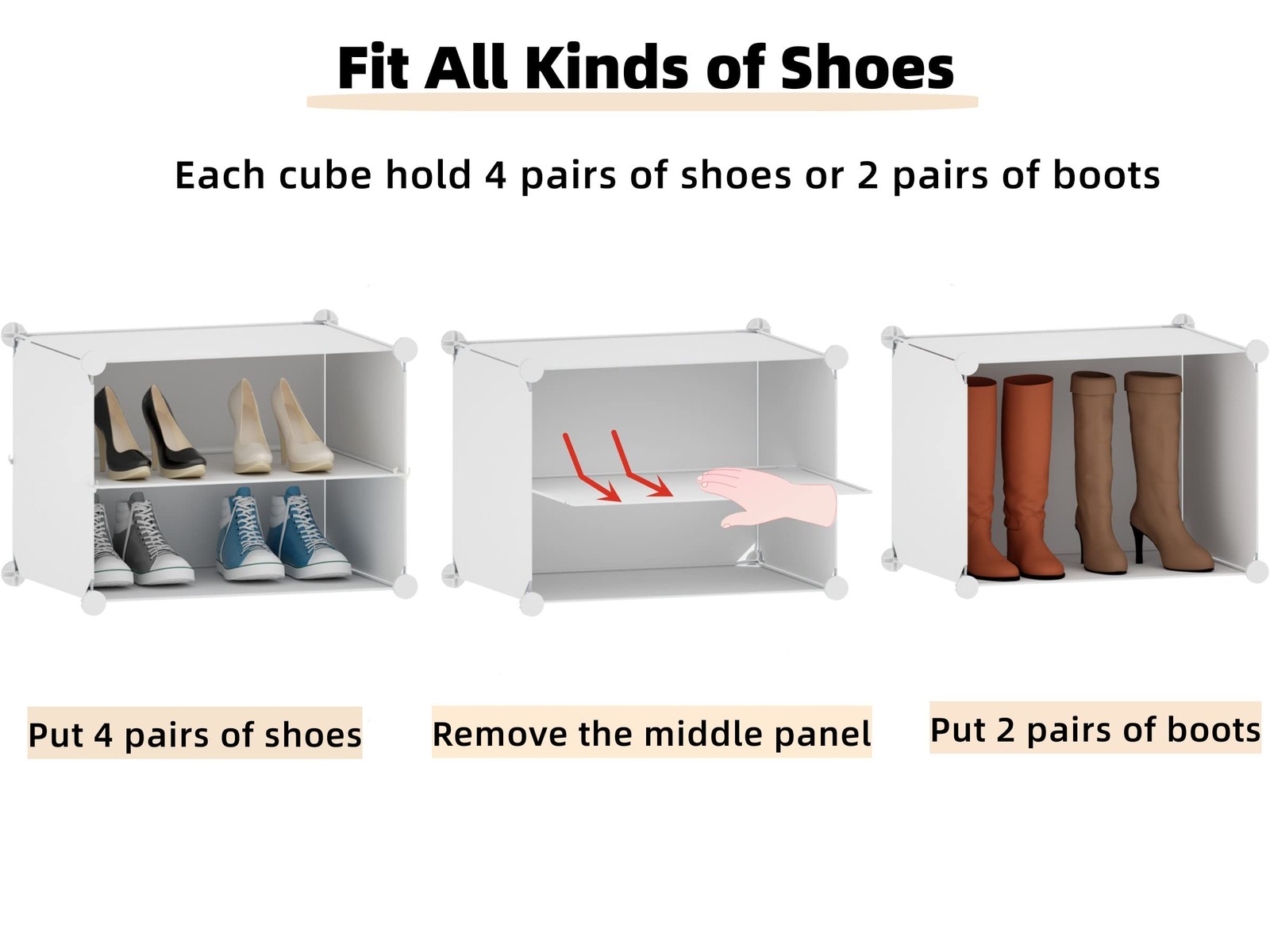 Fit All Kinds of Shoes

Each cube hold 4 pairs of shoes or 2 pairs of boots

Put 4 pairs of shoes

Remove the middle panel

Put 2 pairs of boots