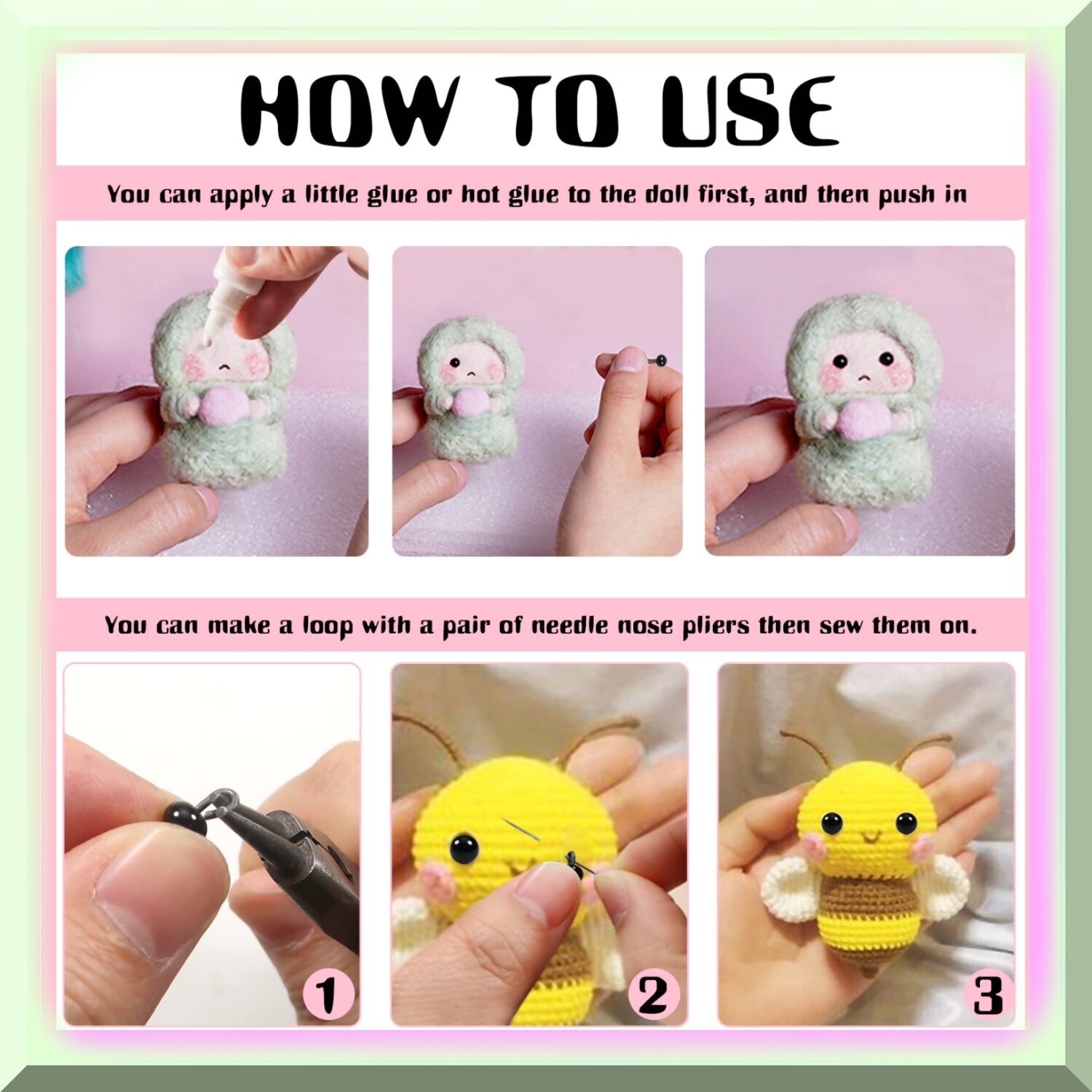 HOW TO USE

You can apply a little glue or hot glue to the doll first, and then push in

You can make a loop with a pair of needle nose pliers then sew them on.

1

2

3