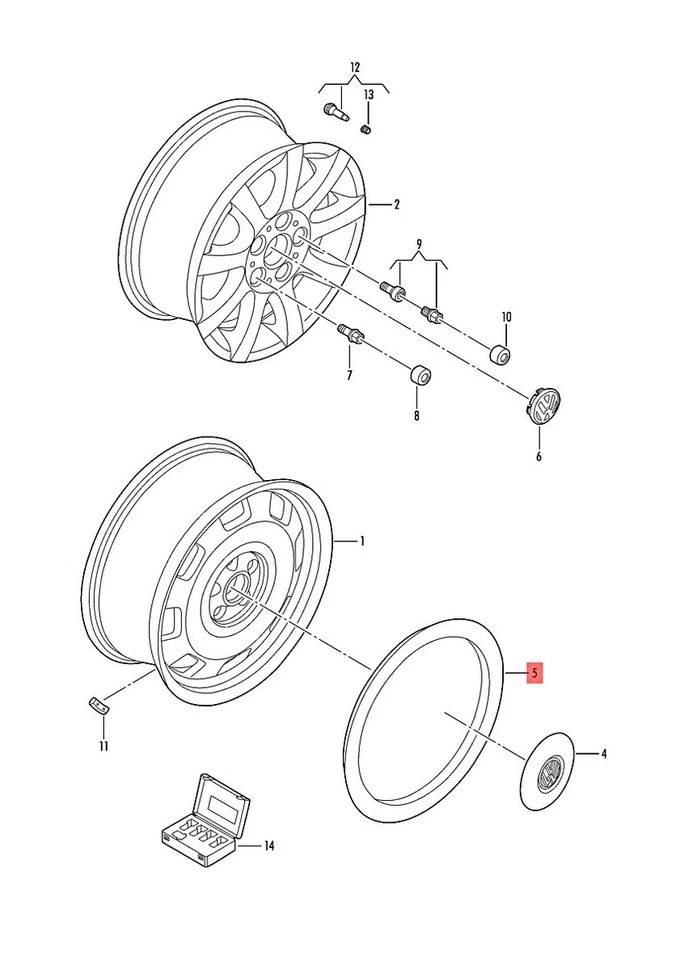 12
13
2
9
10
7
8
6
1
5
4
11
14