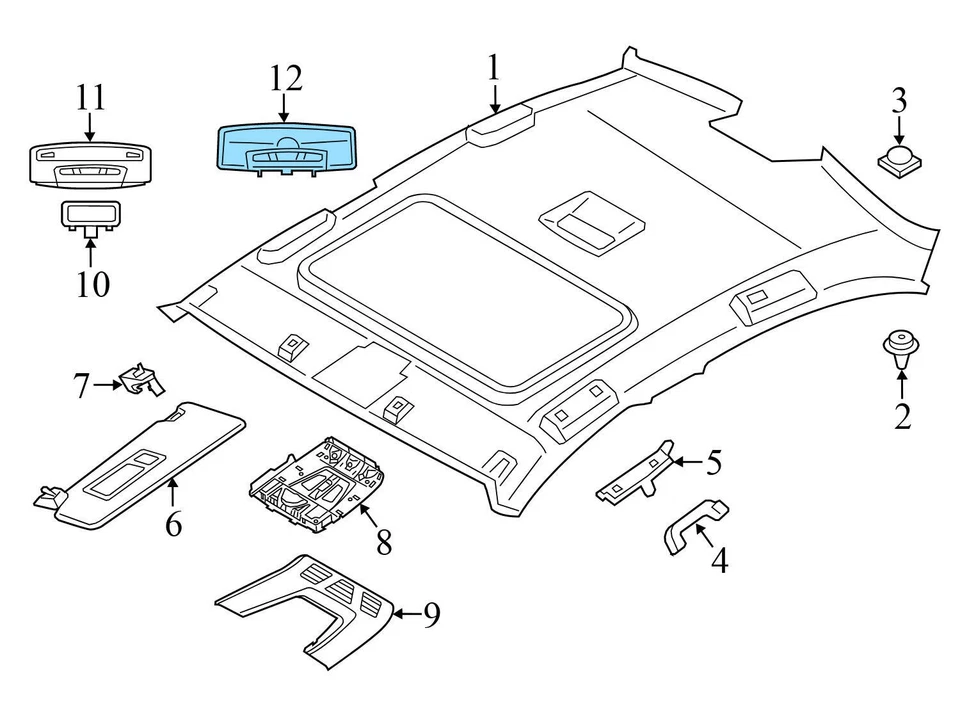 11
12
1
3
10
7
2
6
8
5
4
9