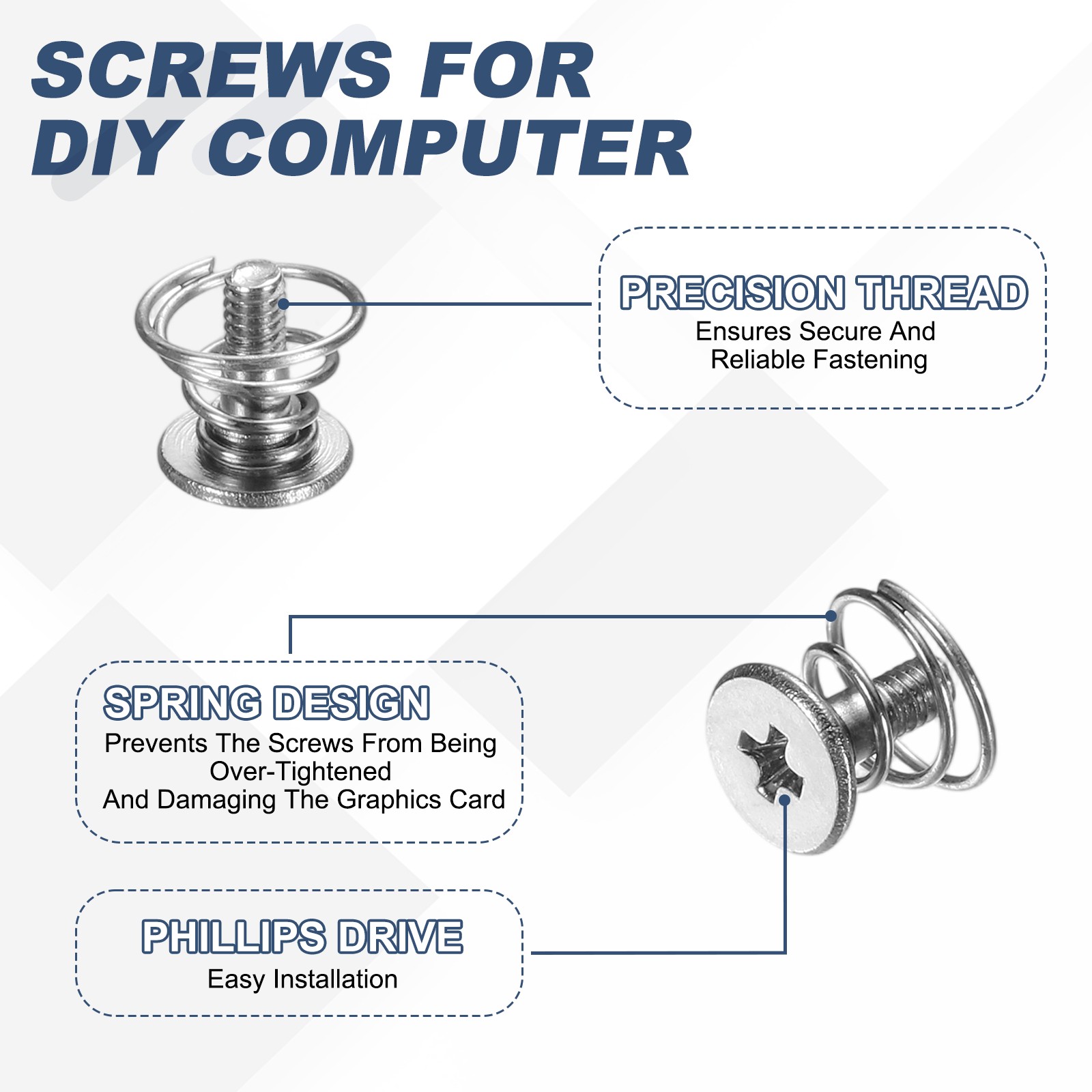 SCREWS FOR DIY COMPUTER

PRECISION THREAD
Ensures Secure And Reliable Fastening

SPRING DESIGN
Prevents The Screws From Being Over-Tightened And Damaging The Graphics Card

PHILLIPS DRIVE
Easy Installation