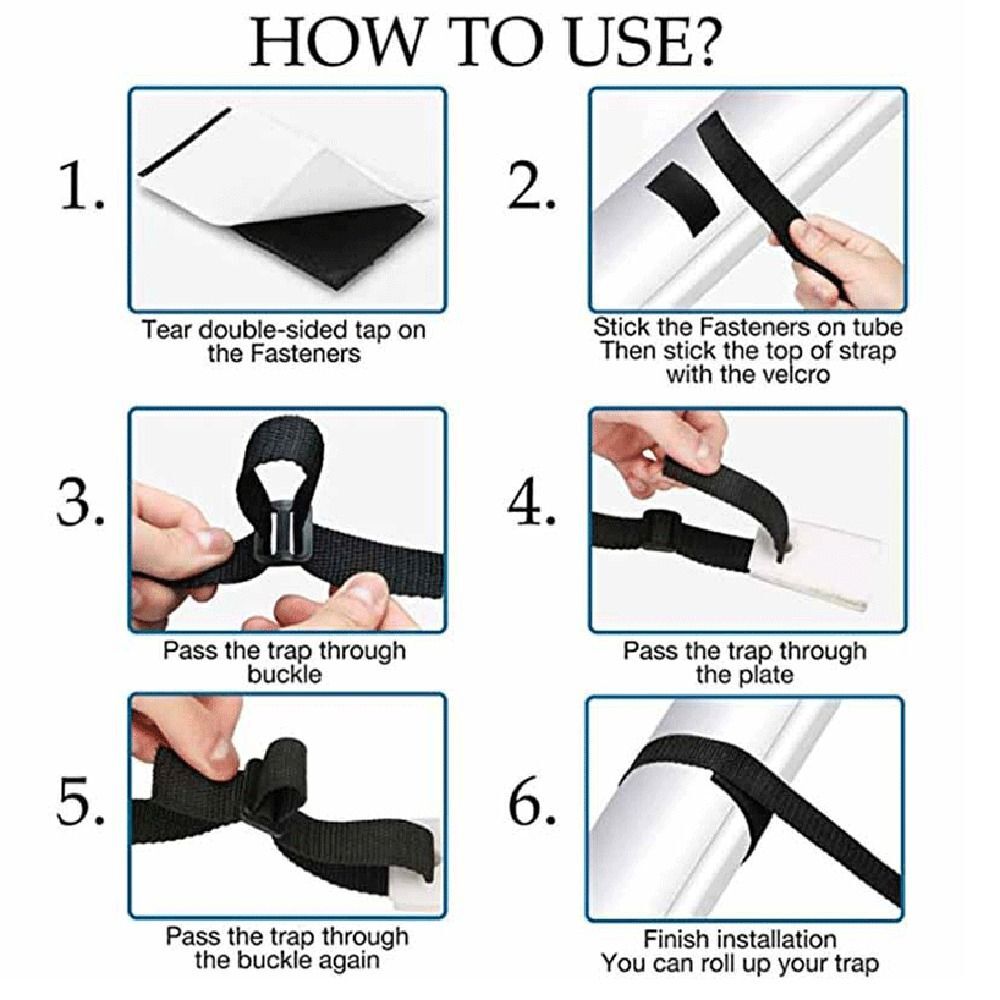 HOW TO USE?

1.

Tear double-sided tap on the Fasteners

2.

Stick the Fasteners on tube
Then stick the top of strap with the velcro

3.

Pass the trap through buckle

4.

Pass the trap through the plate

5.

Pass the trap through the buckle again

6.

Finish installation
You can roll up your trap