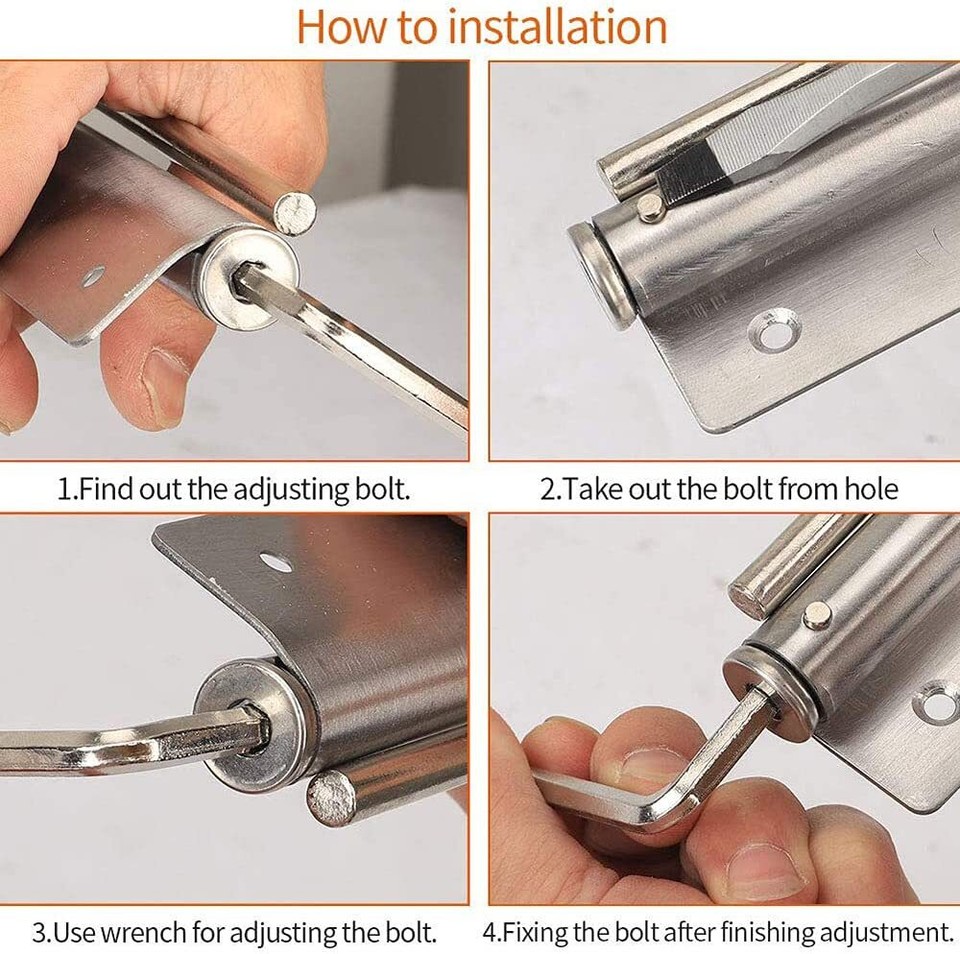 How to installation

1.Find out the adjusting bolt.

2.Take out the bolt from hole

3.Use wrench for adjusting the bolt.

4.Fixing the bolt after finishing adjustment.