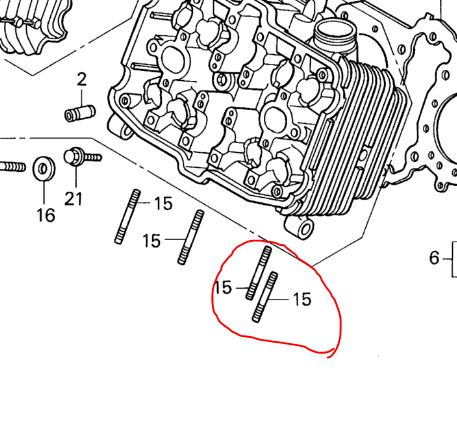 2
21
16
15
15
15
15
6