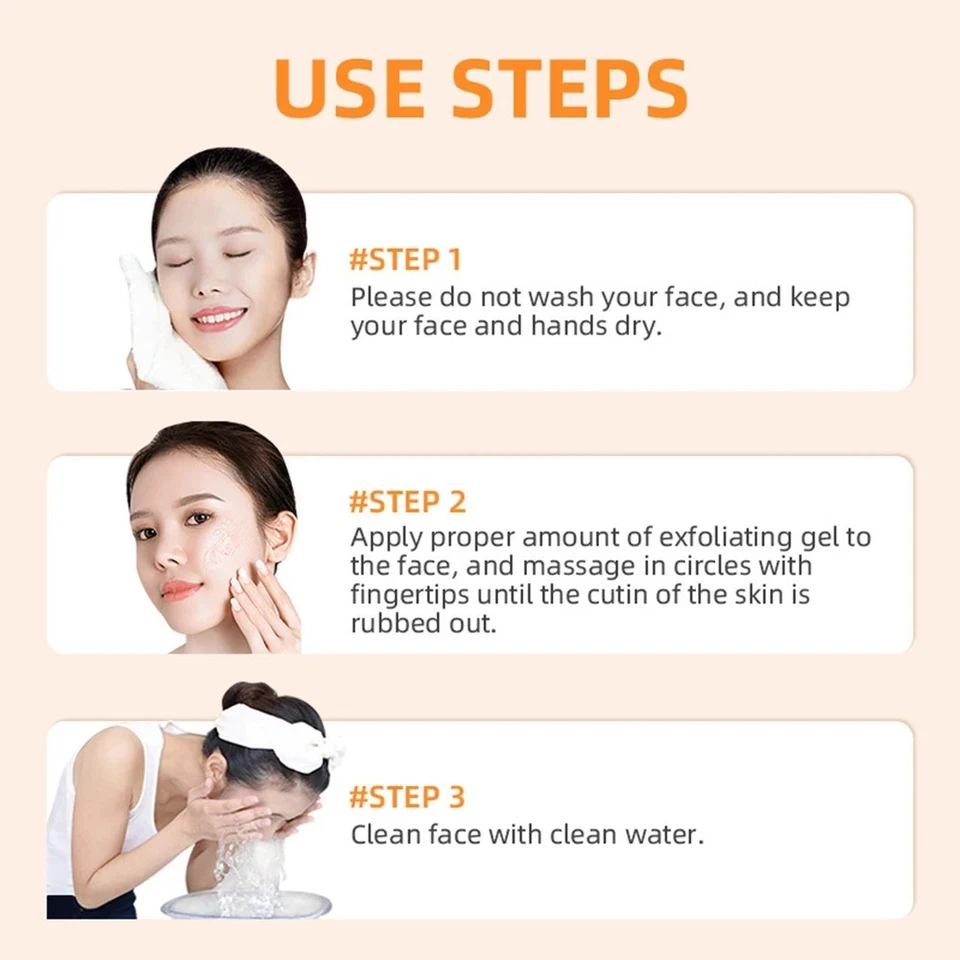 USE STEPS

#STEP 1
Please do not wash your face, and keep your face and hands dry.

#STEP 2
Apply proper amount of exfoliating gel to the face, and massage in circles with fingertips until the cutin of the skin is rubbed out.

#STEP 3
Clean face with clean water.