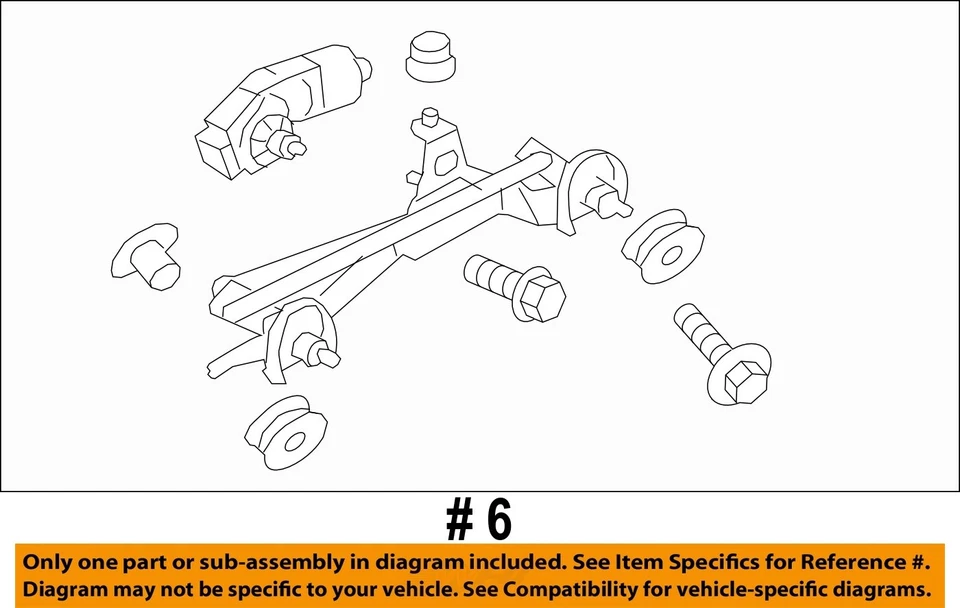 # 6

Only one part or sub-assembly in diagram included. See Item Specifics for Reference #.
Diagram may not be specific to your vehicle. See Compatibility for vehicle-specific diagrams.