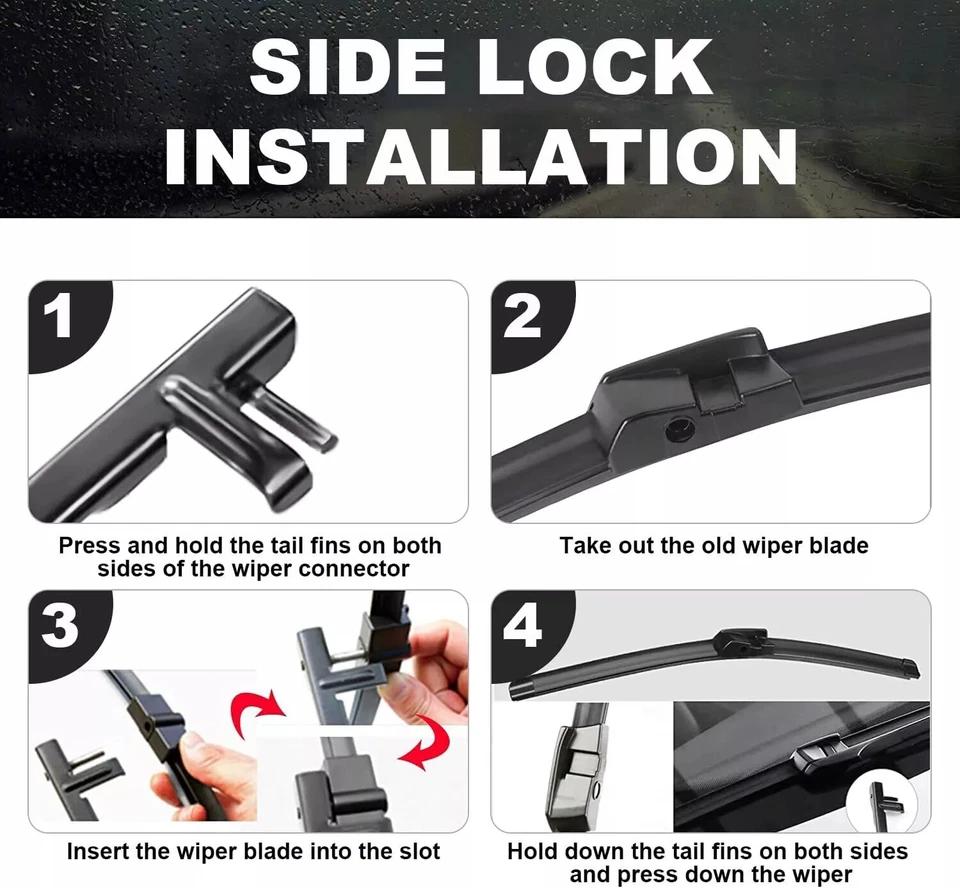 SIDE LOCK INSTALLATION

1

Press and hold the tail fins on both sides of the wiper connector

2

Take out the old wiper blade

3

Insert the wiper blade into the slot

4

Hold down the tail fins on both sides and press down the wiper