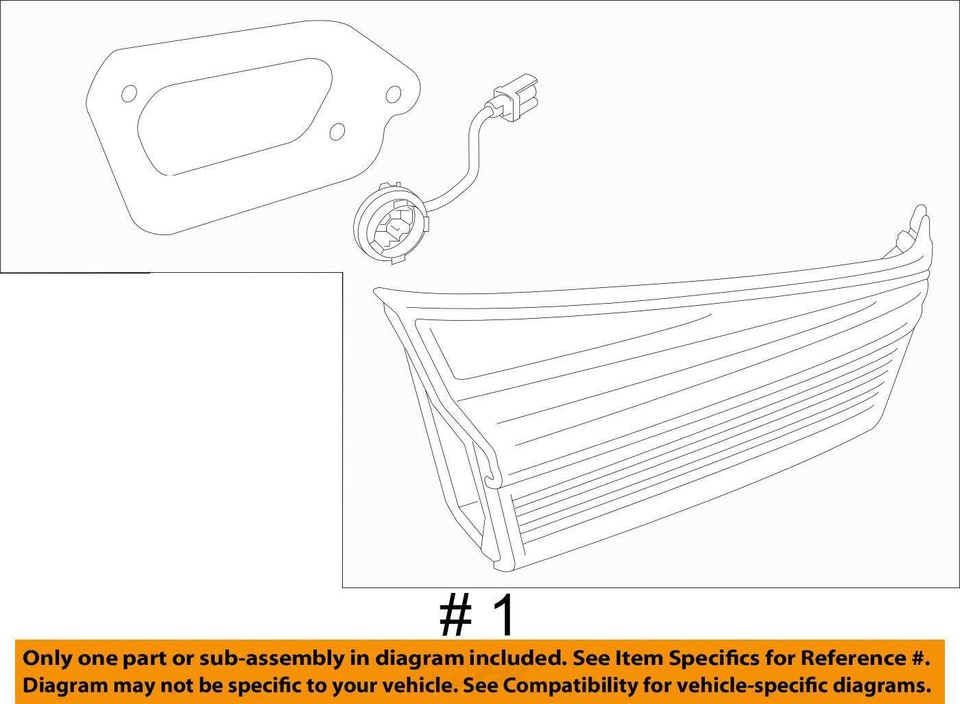 # 1

Only one part or sub-assembly in diagram included. See Item Specifics for Reference #.
Diagram may not be specific to your vehicle. See Compatibility for vehicle-specific diagrams.