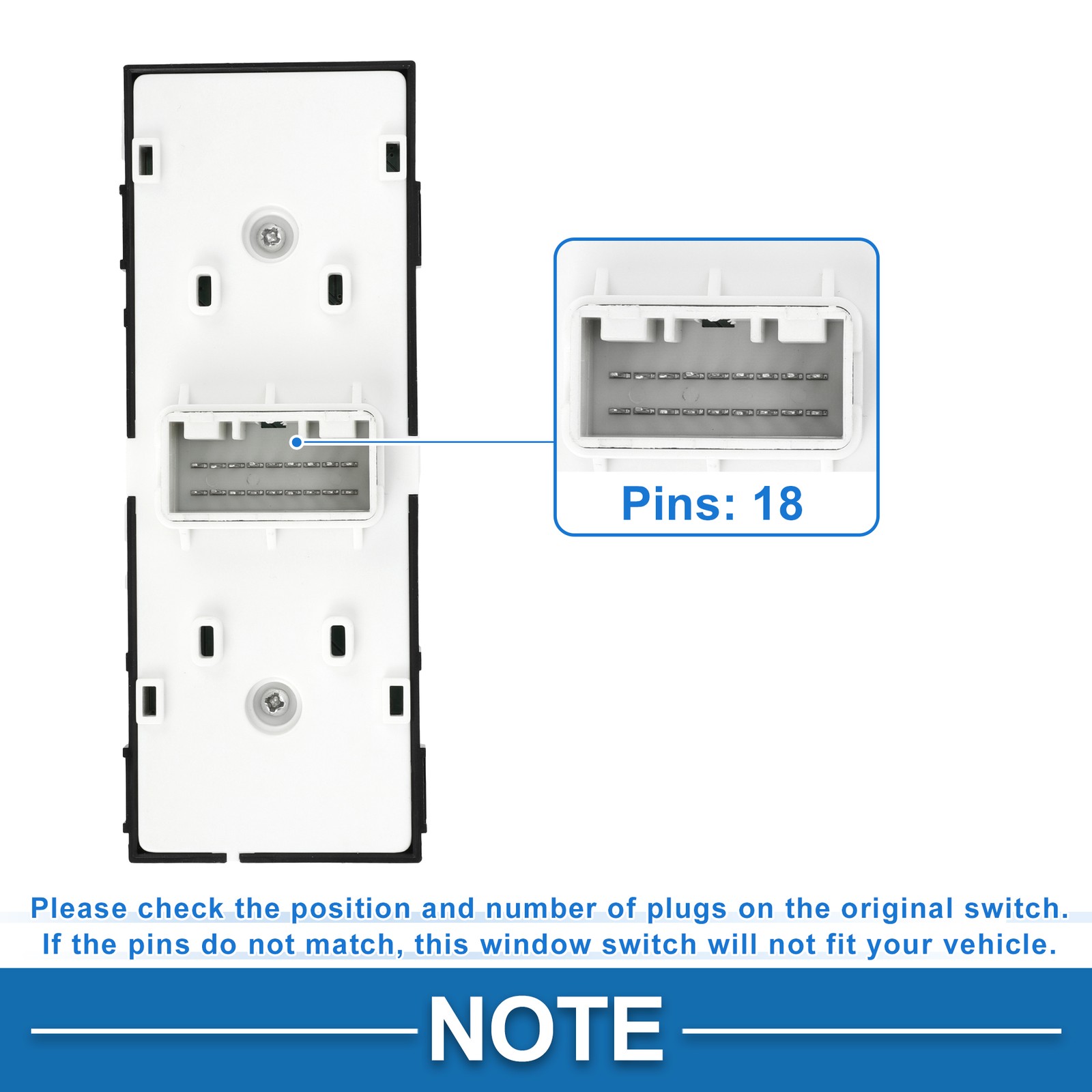 Pins: 18

Please check the position and number of plugs on the original switch. If the pins do not match, this window switch will not fit your vehicle.

NOTE