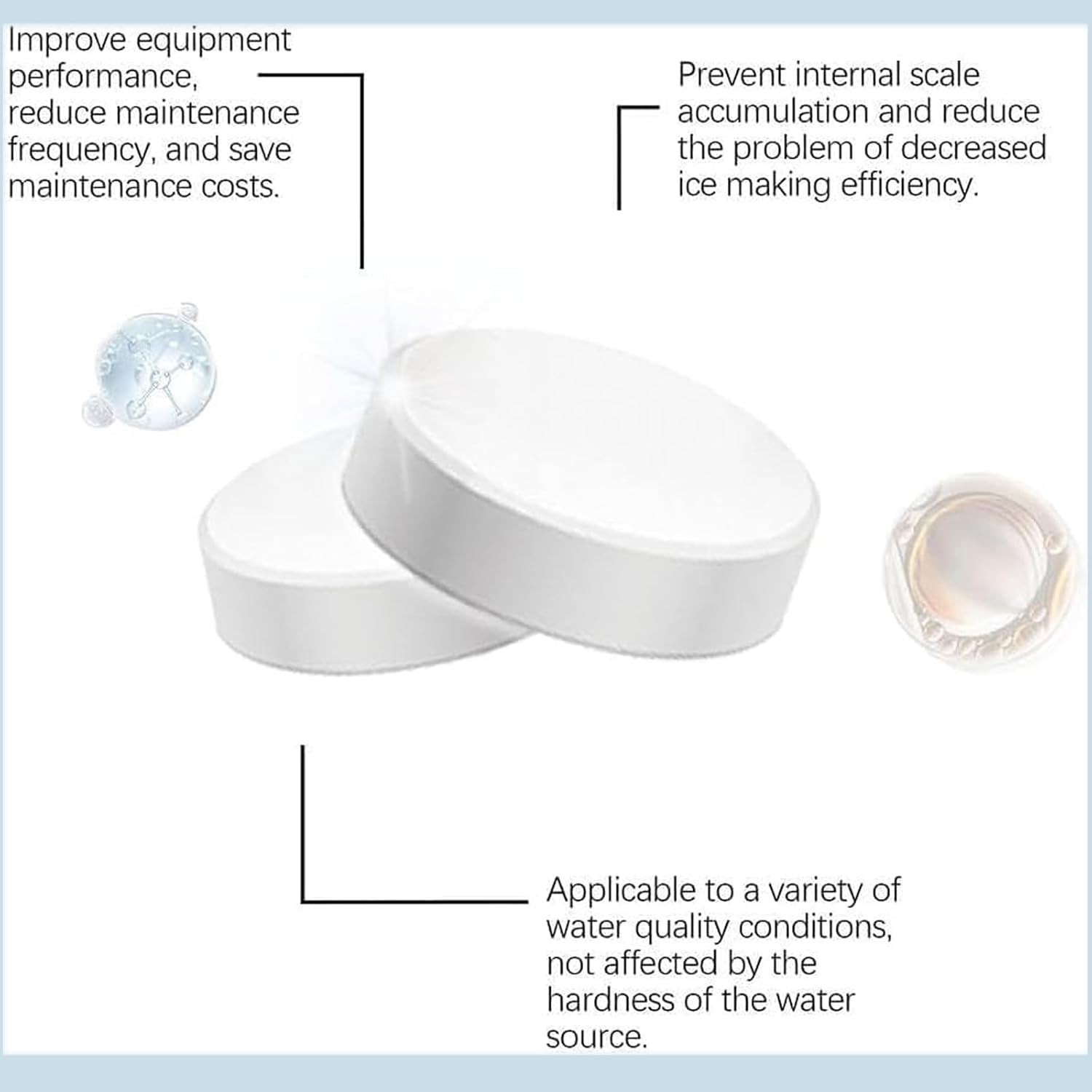 Improve equipment performance, reduce maintenance frequency, and save maintenance costs.

Prevent internal scale accumulation and reduce the problem of decreased ice making efficiency.

Applicable to a variety of water quality conditions, not affected by the hardness of the water source.