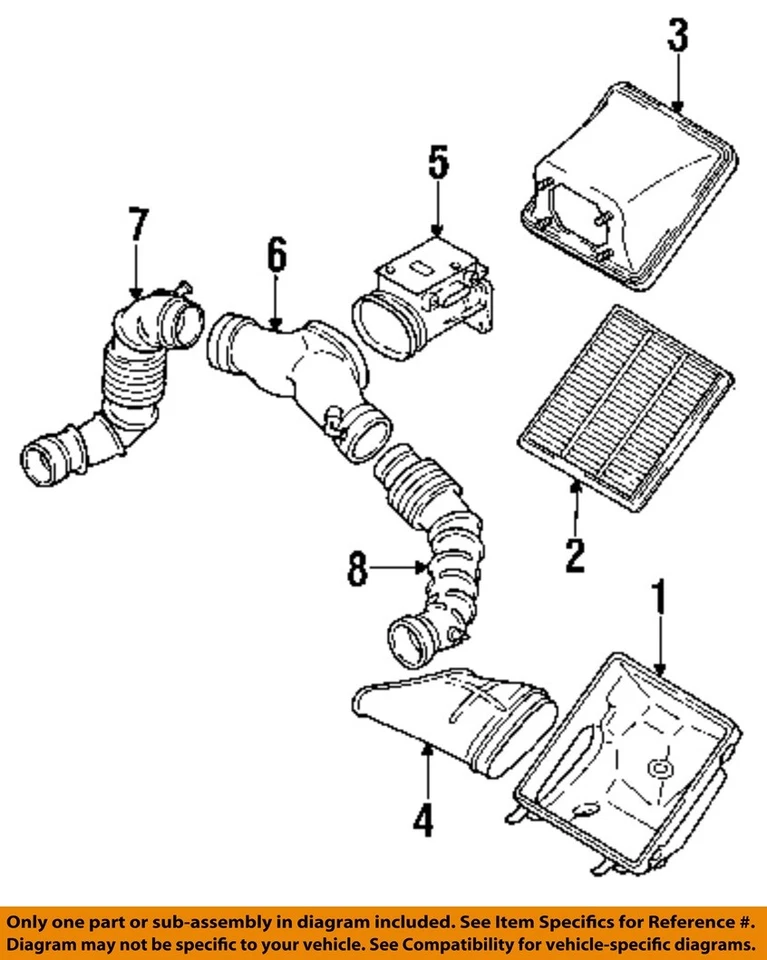 3

5

7

6

2

8

1

4

Only one part or sub-assembly in diagram included. See Item Specifics for Reference #. Diagram may not be specific to your vehicle. See Compatibility for vehicle-specific diagrams.