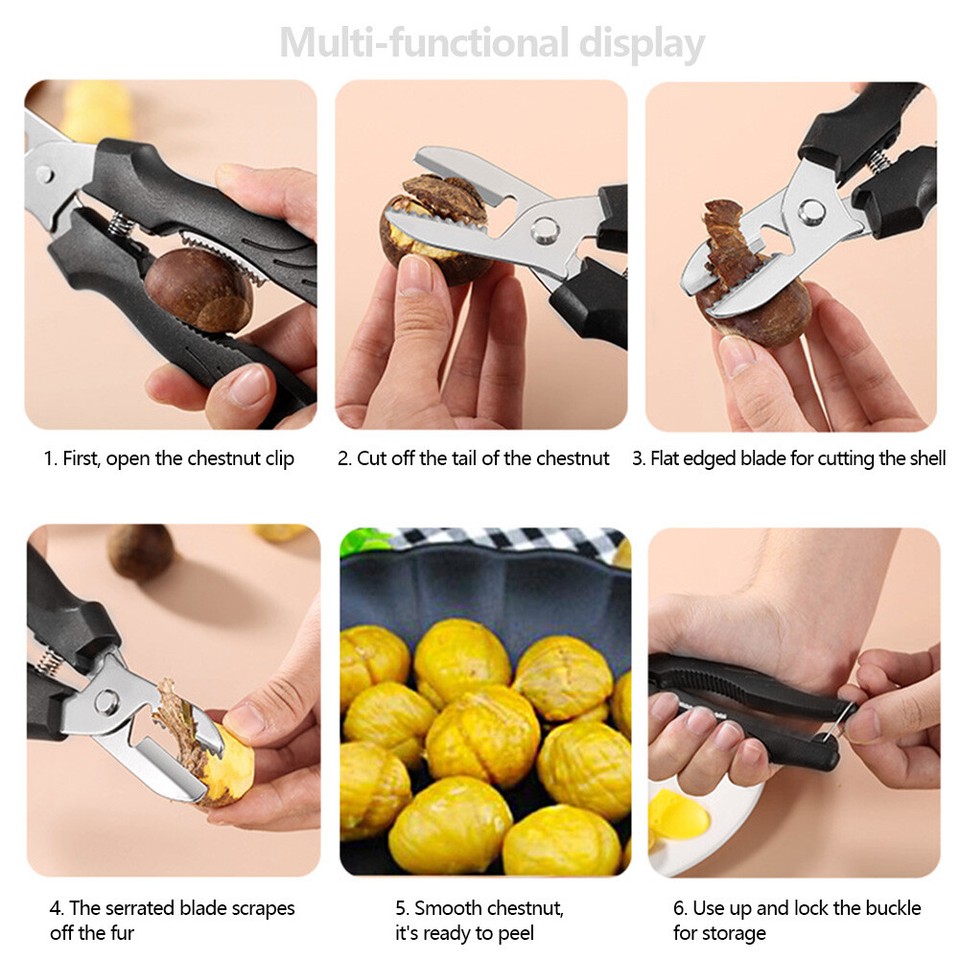 Multi-functional display

1. First, open the chestnut clip

2. Cut off the tail of the chestnut

3. Flat edged blade for cutting the shell

4. The serrated blade scrapes off the fur

5. Smooth chestnut, it's ready to peel

6. Use up and lock the buckle for storage