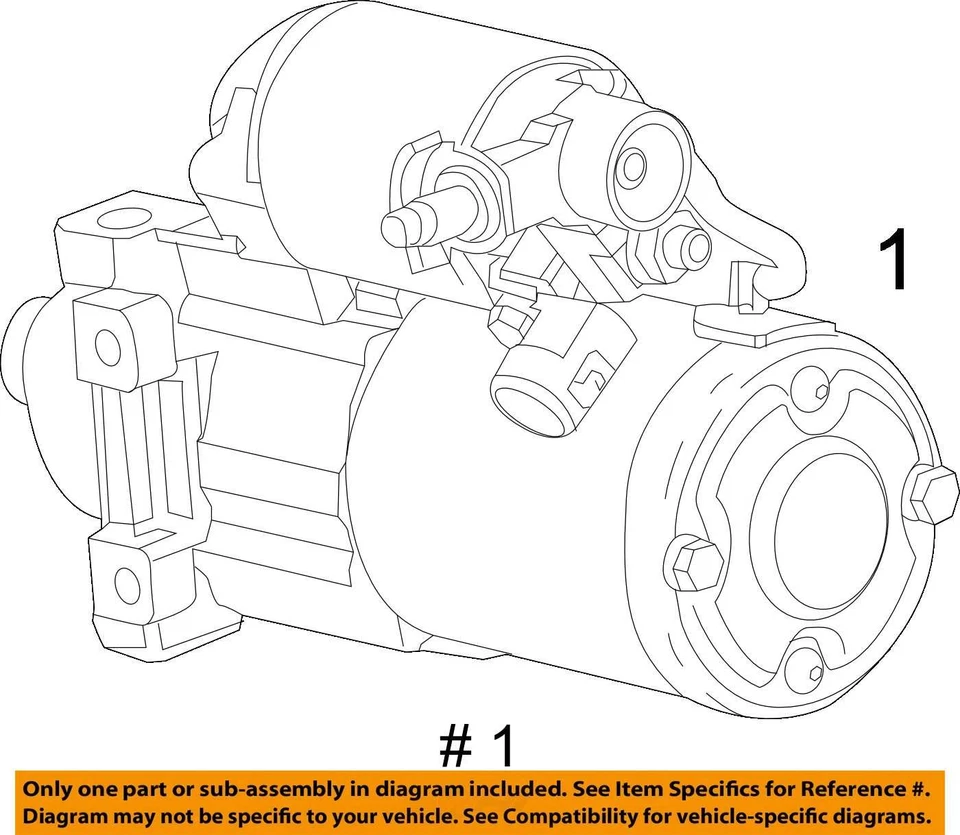 1

# 1

Only one part or sub-assembly in diagram included. See Item Specifics for Reference #.
Diagram may not be specific to your vehicle. See Compatibility for vehicle-specific diagrams.