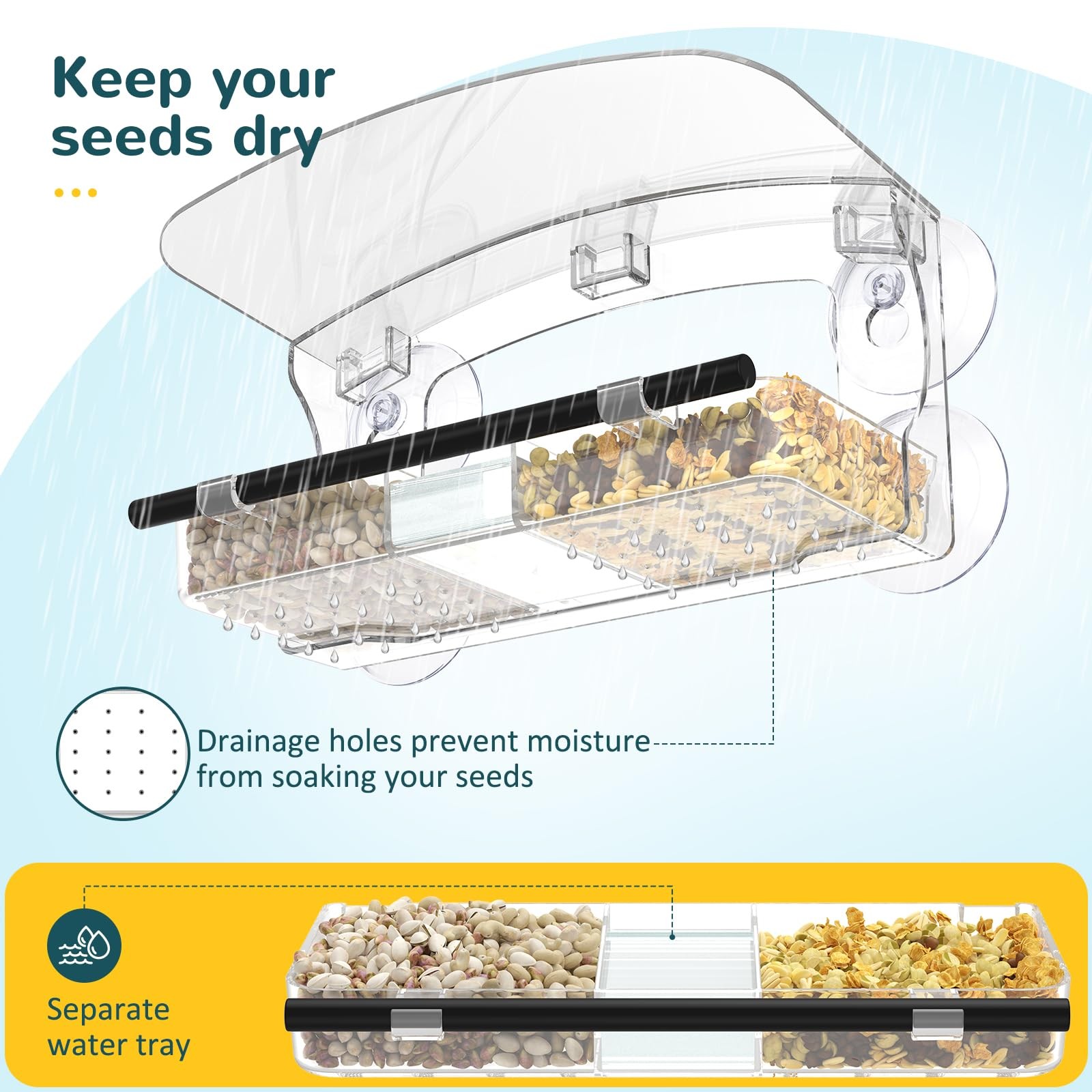 Keep your seeds dry

Drainage holes prevent moisture from soaking your seeds

Separate water tray