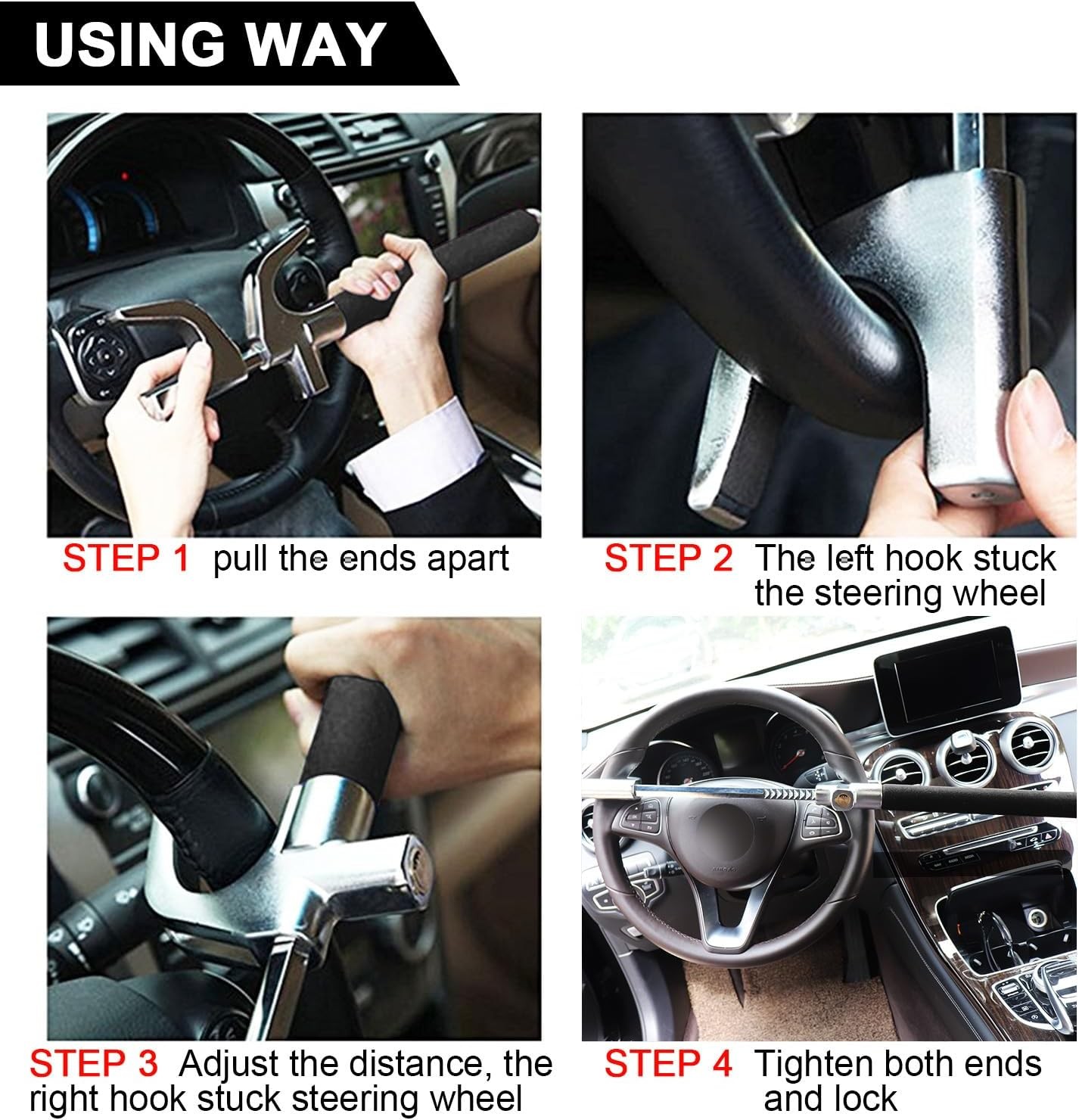 USING WAY

STEP 1 pull the ends apart

STEP 2 The left hook stuck the steering wheel

STEP 3 Adjust the distance, the right hook stuck steering wheel

STEP 4 Tighten both ends and lock