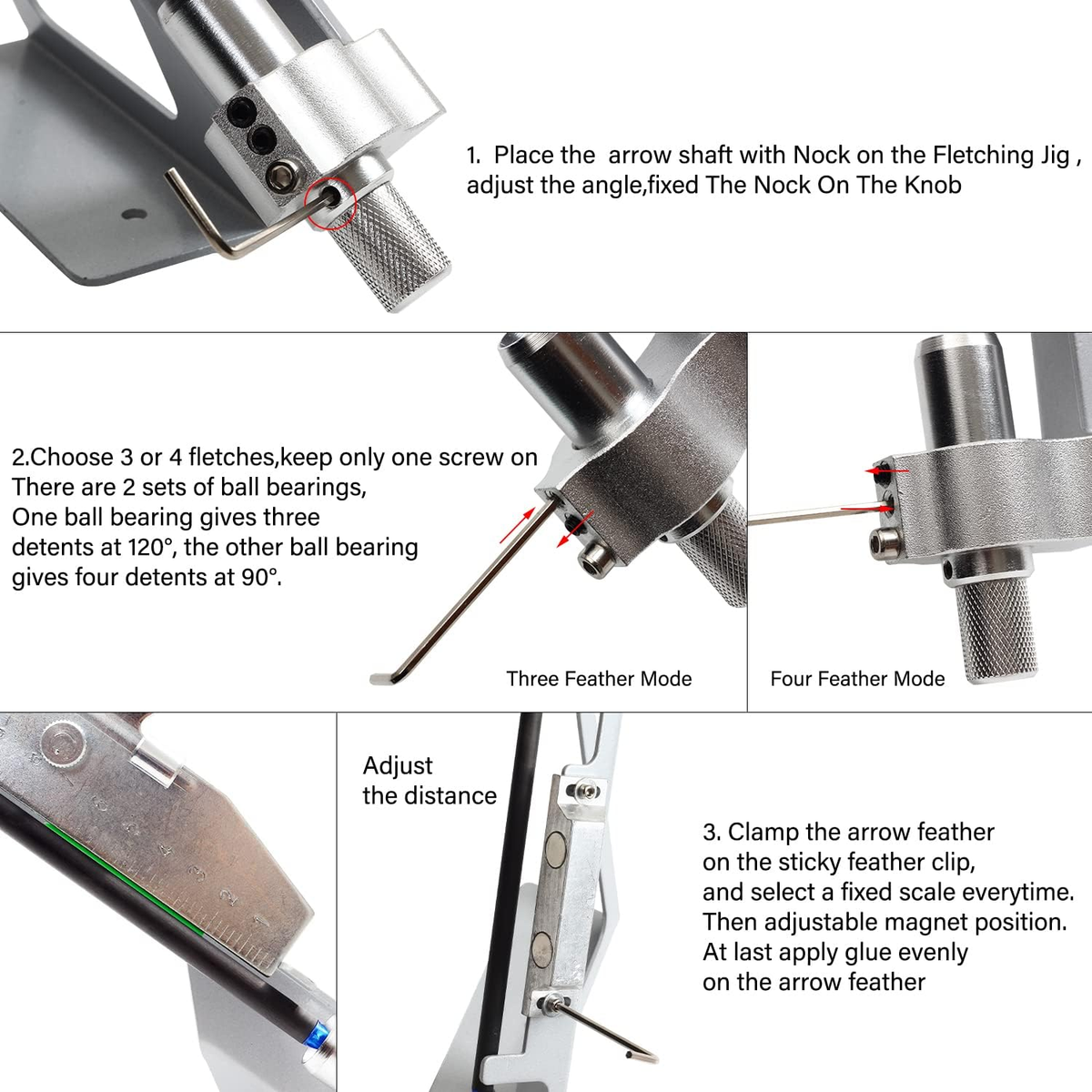 1. Place the arrow shaft with Nock on the Fletching Jig , adjust the angle,fixed The Nock On The Knob

2.Choose 3 or 4 fletches,keep only one screw on
There are 2 sets of ball bearings,
One ball bearing gives three detents at 120°, the other ball bearing gives four detents at 90°.

Three Feather Mode

Four Feather Mode

6 5 4 3 2 1

Adjust the distance

3. Clamp the arrow feather on the sticky feather clip, and select a fixed scale everytime.
Then adjustable magnet position.
At last apply glue evenly on the arrow feather