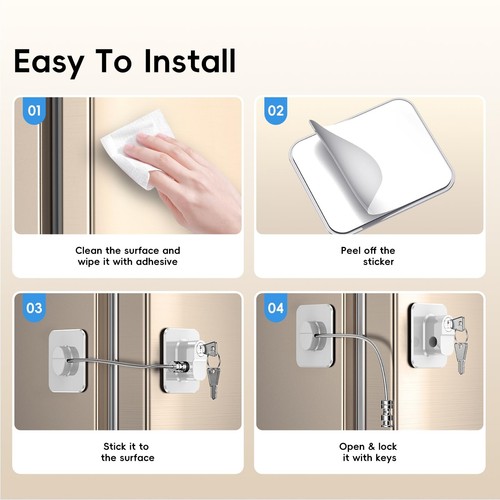 Easy To Install

01

Clean the surface and wipe it with adhesive

02

Peel off the sticker

03

Stick it to the surface

04

Open & lock it with keys