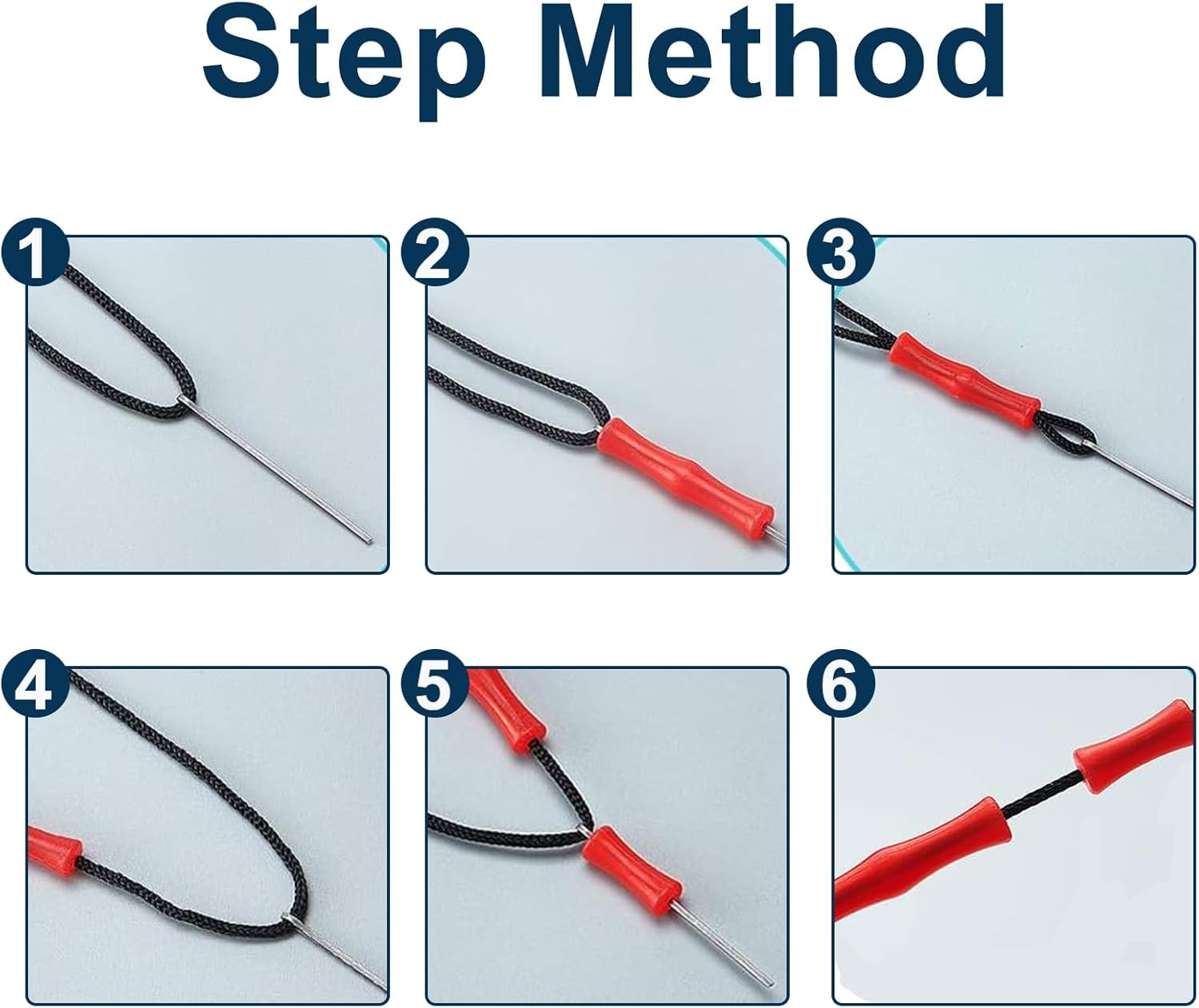 Step Method

1

2

3

4

5

6