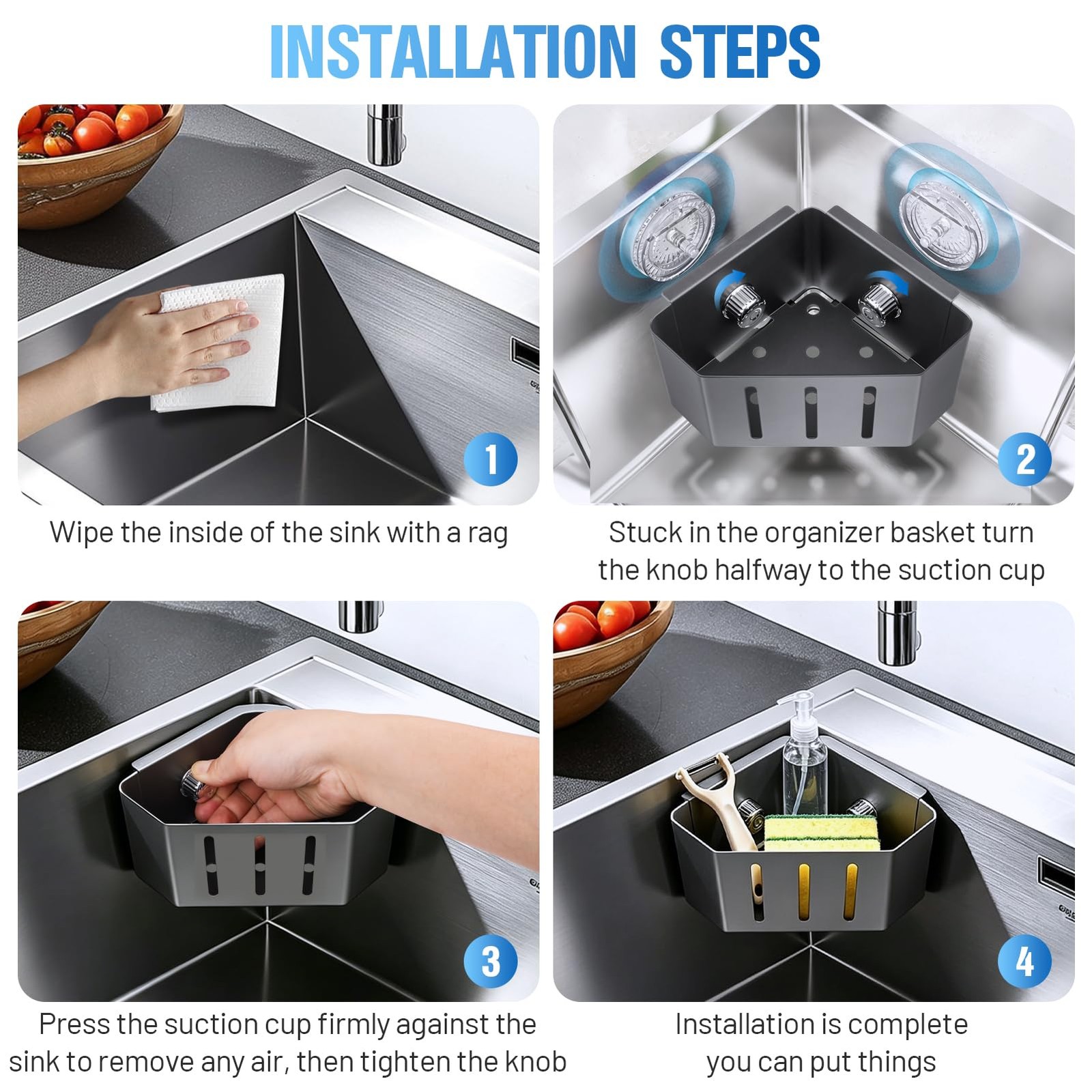 INSTALLATION STEPS

1

Wipe the inside of the sink with a rag

2

Stuck in the organizer basket turn the knob halfway to the suction cup

3

Press the suction cup firmly against the sink to remove any air, then tighten the knob

4

Installation is complete you can put things