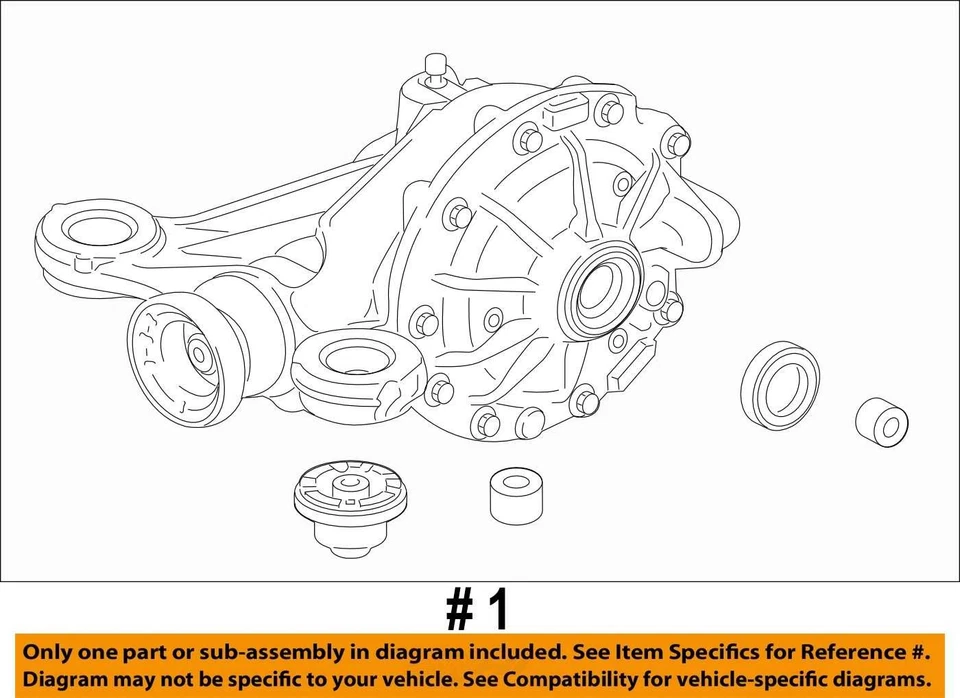 # 1

Only one part or sub-assembly in diagram included. See Item Specifics for Reference #.
Diagram may not be specific to your vehicle. See Compatibility for vehicle-specific diagrams.