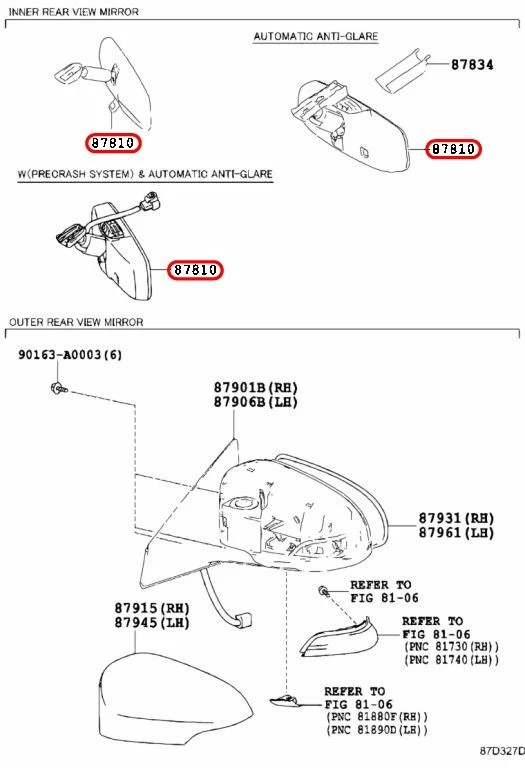 INNER REAR VIEW MIRROR

AUTOMATIC ANTI-GLARE

87834

87810

87810

W(PRECRASH SYSTEM) & AUTOMATIC ANTI-GLARE

87810

OUTER REAR VIEW MIRROR

90163-A0003(6)

87901B(RH)
87906B(LH)

87931(RH)
87961(LH)

REFER TO
FIG 81-06

87915(RH)
87945(LH)

REFER TO
FIG 81-06
(PNC 81730(RH))
(PNC 81740(LH))

REFER TO
FIG 81-06
(PNC 81880F(RH))
(PNC 81890D(LH))

87D327D