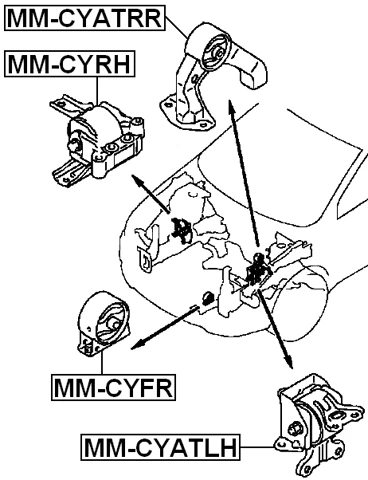 MM-CYATRR

MM-CYRH

MM-CYFR

MM-CYATLH