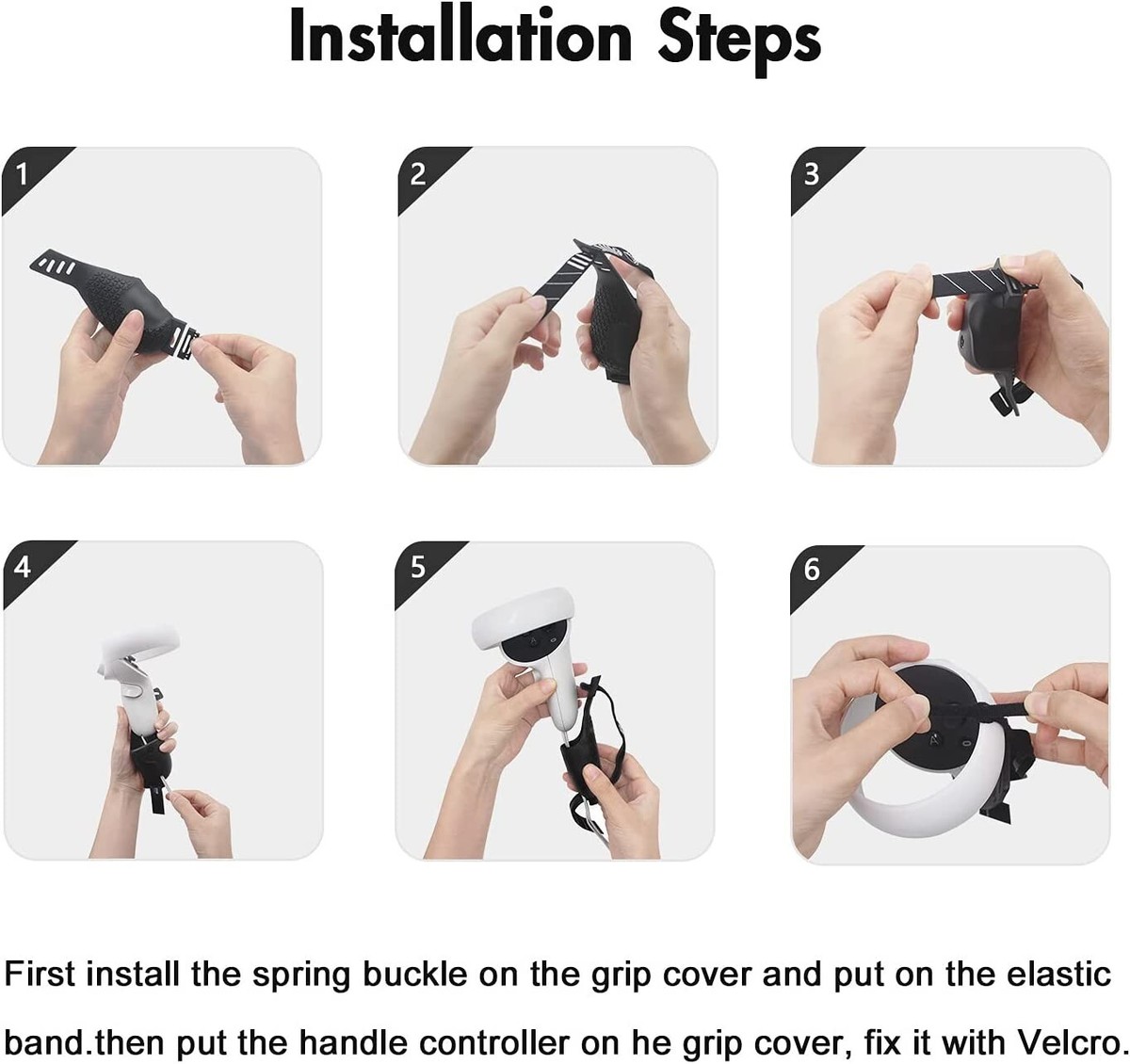 Installation Steps

1

2

3

4

5

6

First install the spring buckle on the grip cover and put on the elastic band.then put the handle controller on he grip cover, fix it with Velcro.