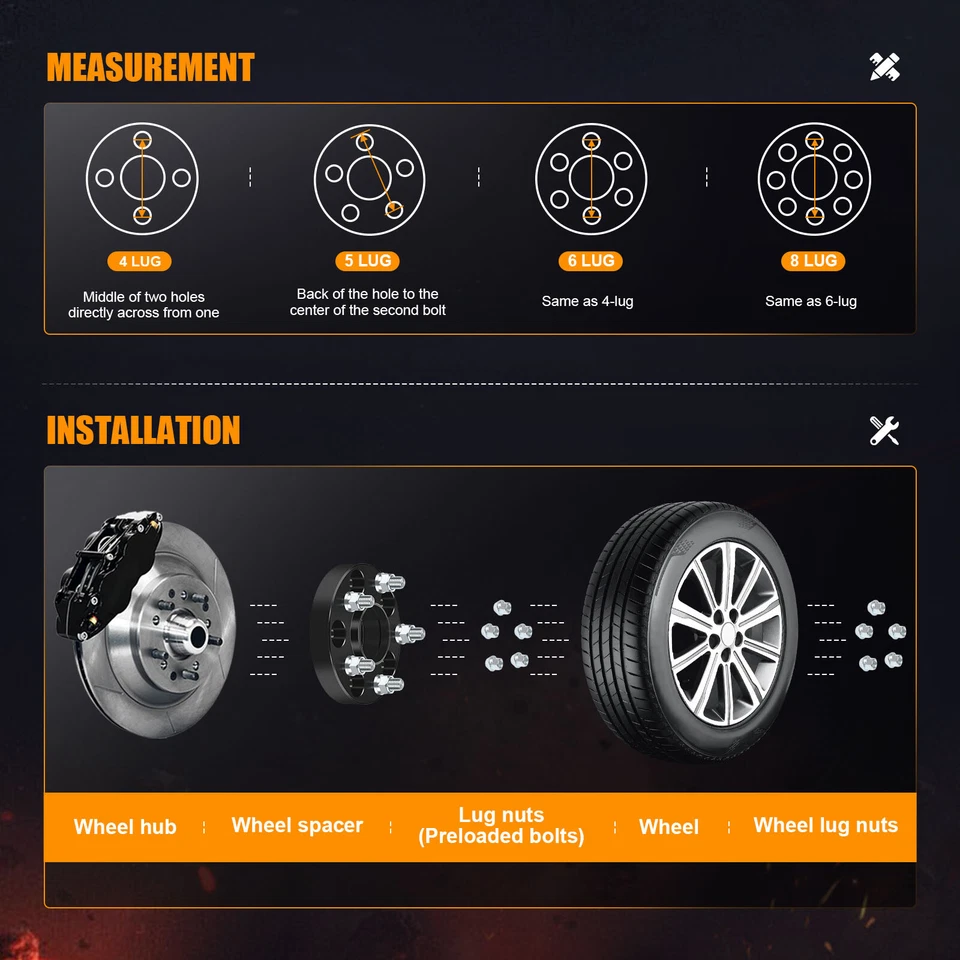 MEASUREMENT

4 LUG
Middle of two holes directly across from one

5 LUG
Back of the hole to the center of the second bolt

6 LUG
Same as 4-lug

8 LUG
Same as 6-lug

INSTALLATION

Wheel hub
Wheel spacer
Lug nuts (Preloaded bolts)
Wheel
Wheel lug nuts