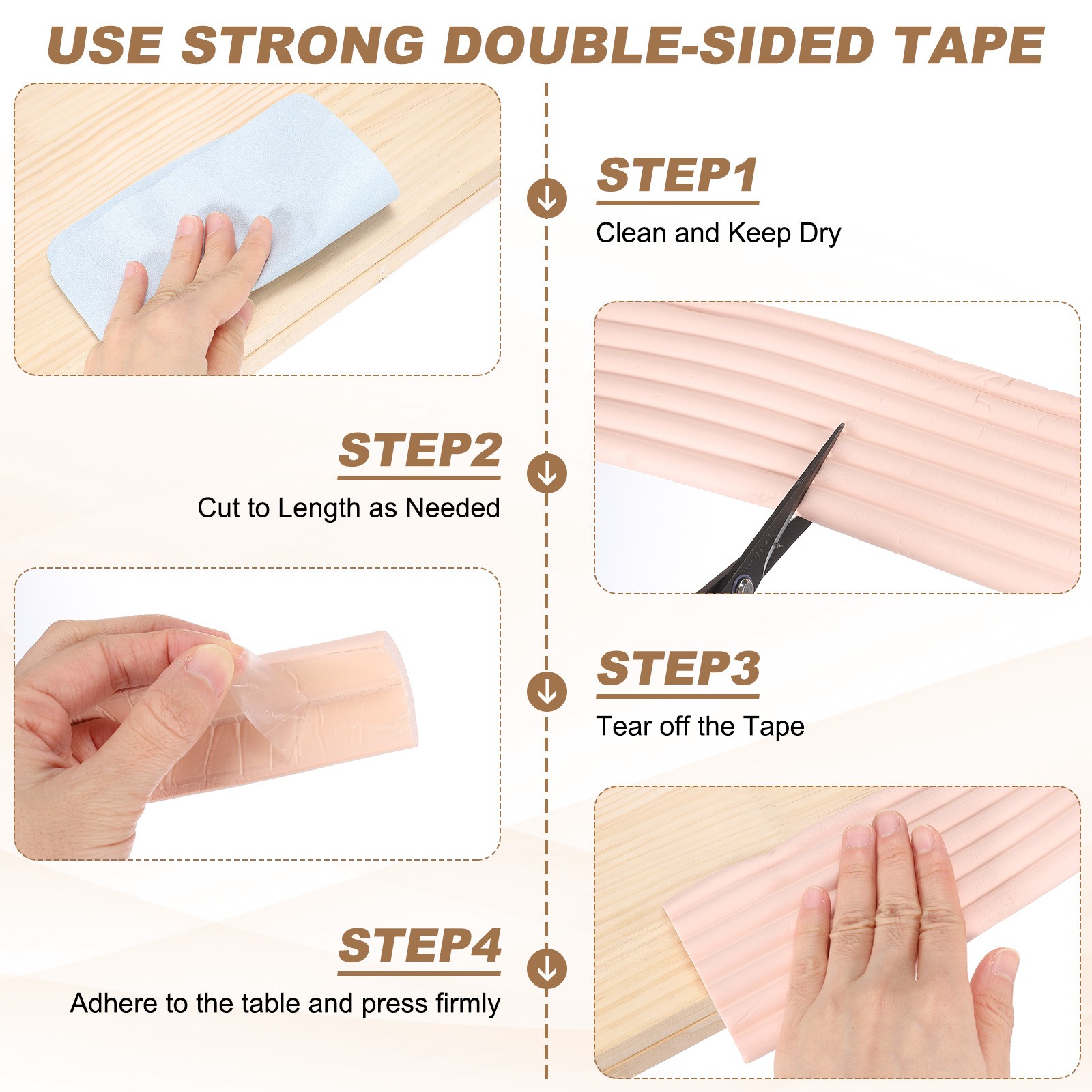 USE STRONG DOUBLE-SIDED TAPE

STEP1
Clean and Keep Dry

STEP2
Cut to Length as Needed

STEP3
Tear off the Tape

STEP4
Adhere to the table and press firmly