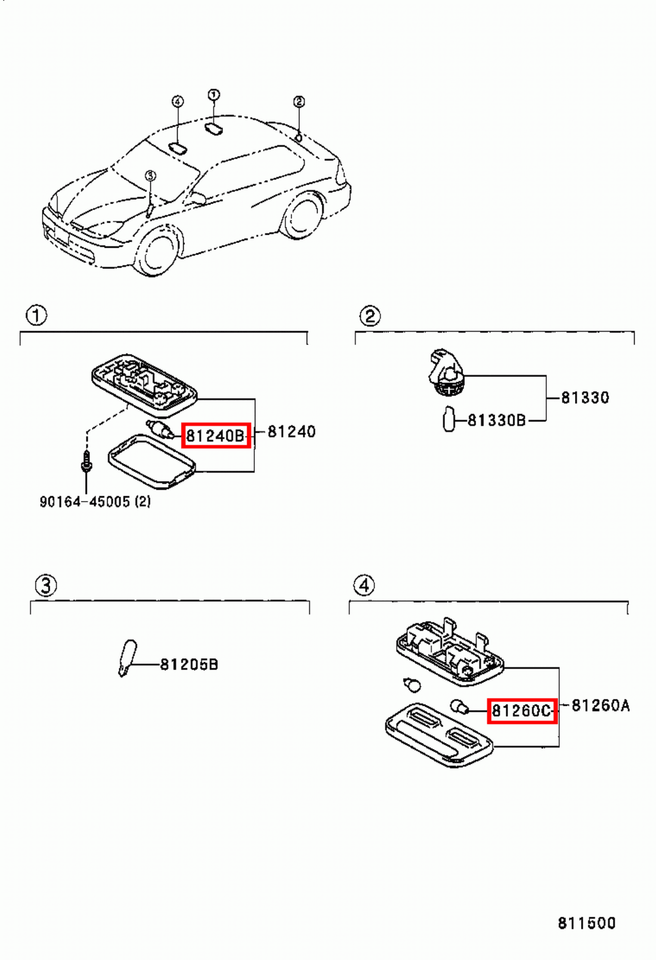 4
1
2
3

1

81240B
81240

90164-45005 (2)

2

81330
81330B

3

81205B

4

81260C
81260A

811500