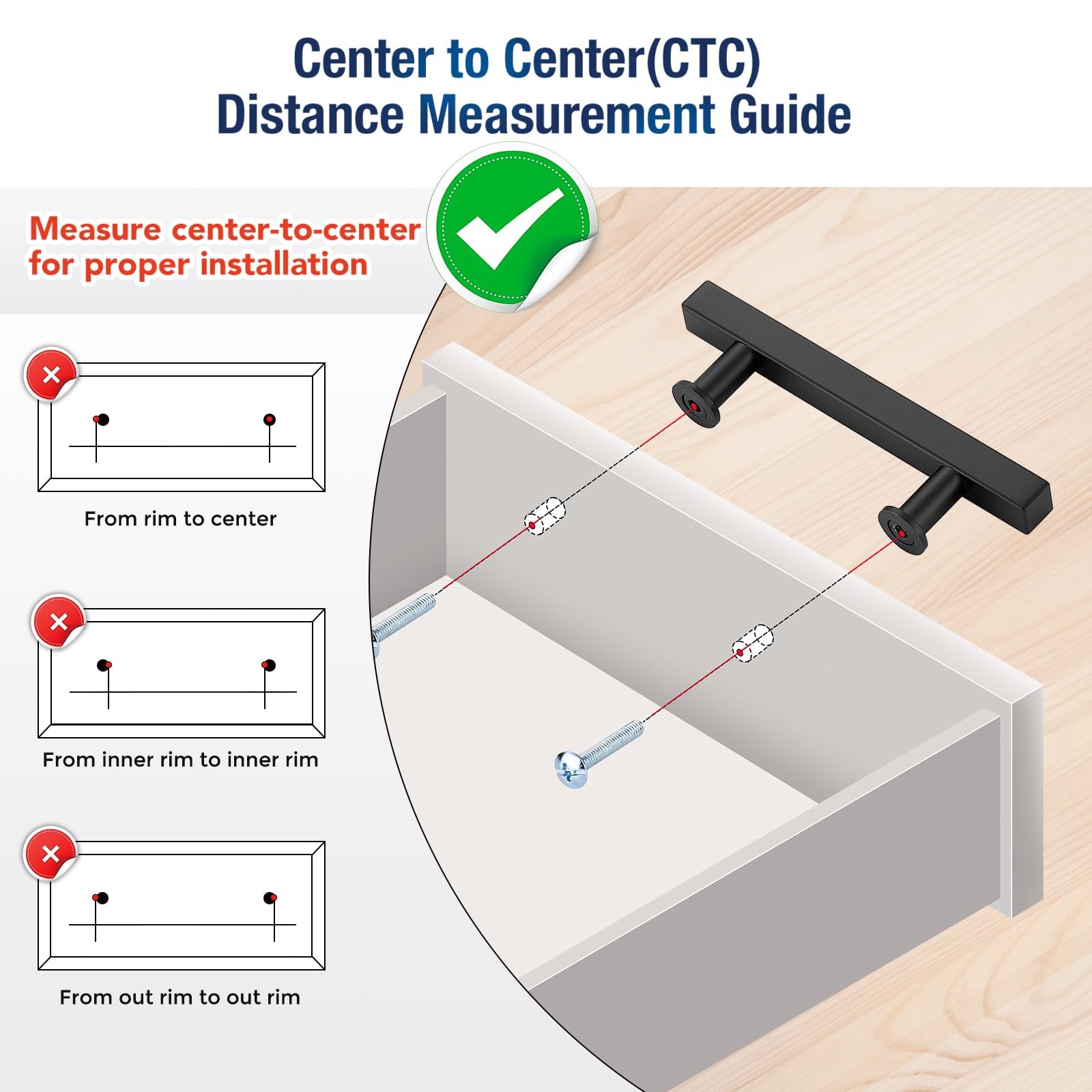 Center to Center(CTC)
Distance Measurement Guide

Measure center-to-center for proper installation

From rim to center

From inner rim to inner rim

From out rim to out rim