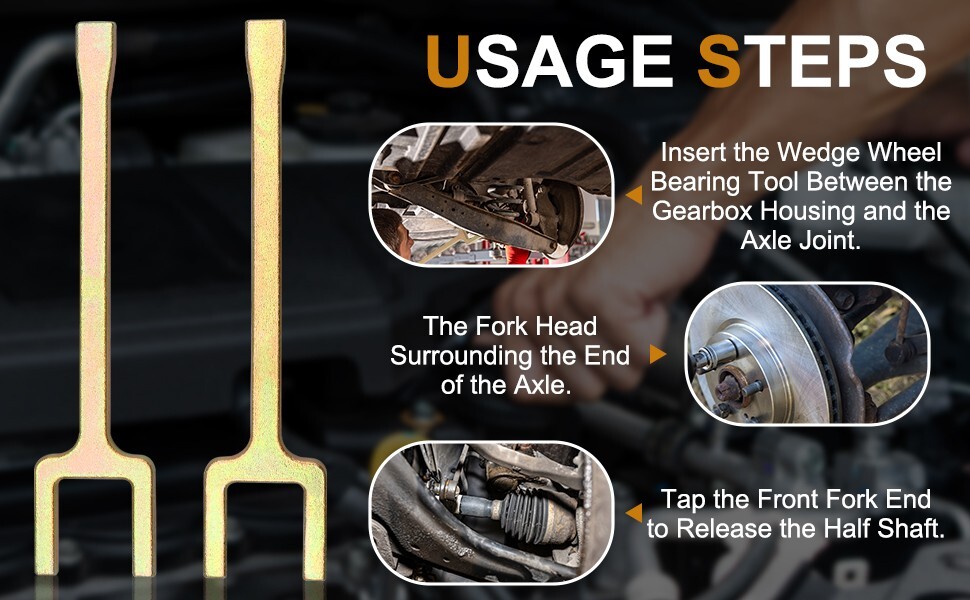 USAGE STEPS

Insert the Wedge Wheel Bearing Tool Between the Gearbox Housing and the Axle Joint.

The Fork Head Surrounding the End of the Axle.

Tap the Front Fork End to Release the Half Shaft.